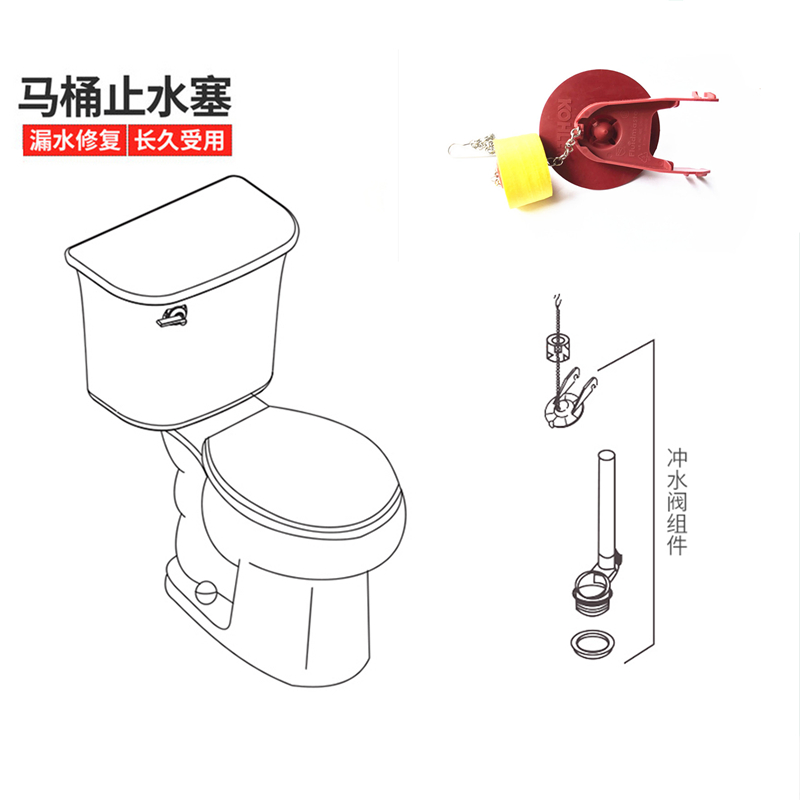 马桶止水塞

漏水修复 长久受用

KOHLER

冲水阀组件