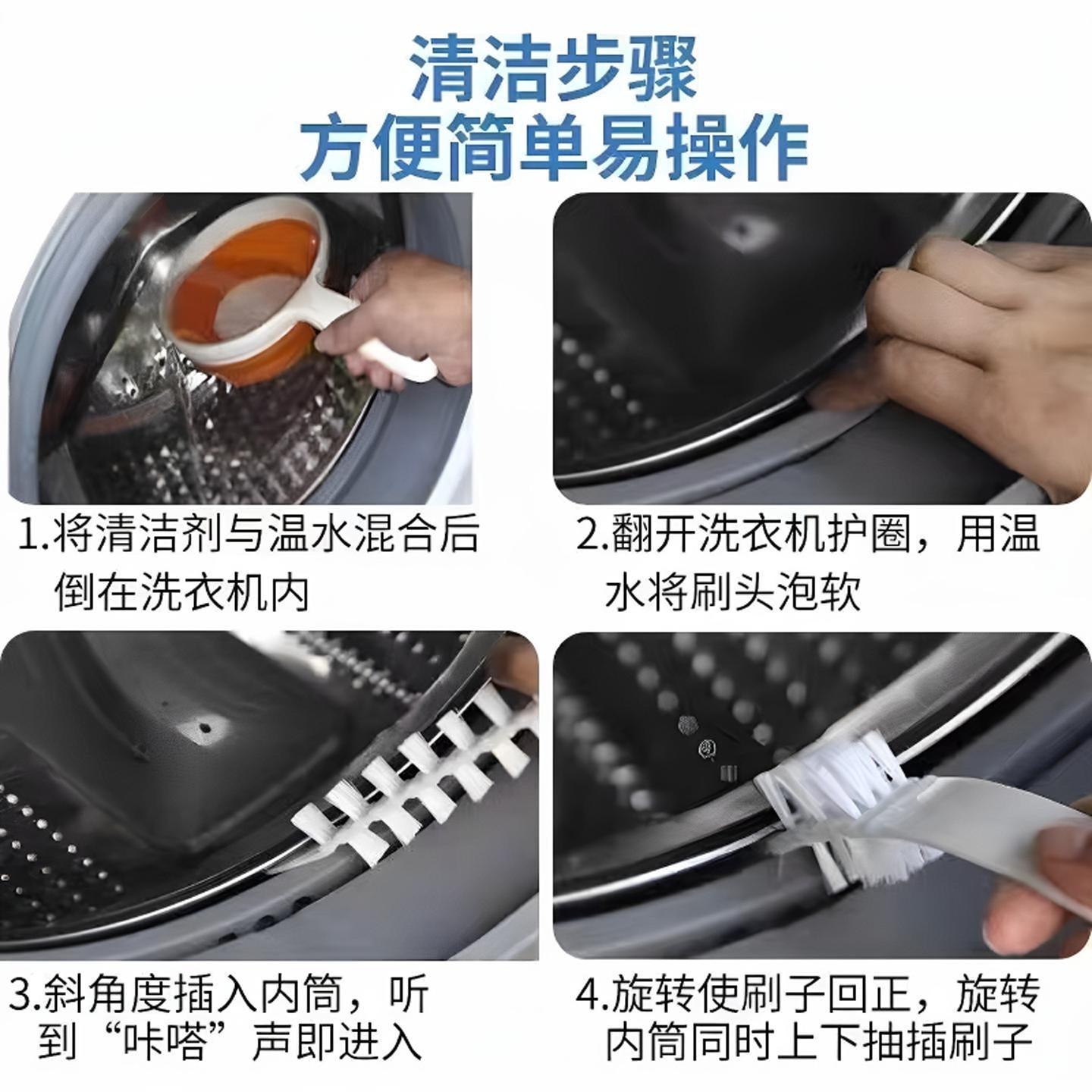 清洁步骤
方便简单易操作

1.将清洁剂与温水混合后倒在洗衣机内

2.翻开洗衣机护圈，用温水将刷头泡软

3.斜角度插入内筒，听到“咔嗒”声即进入

4.旋转使刷子回正，旋转内筒同时上下抽插刷子