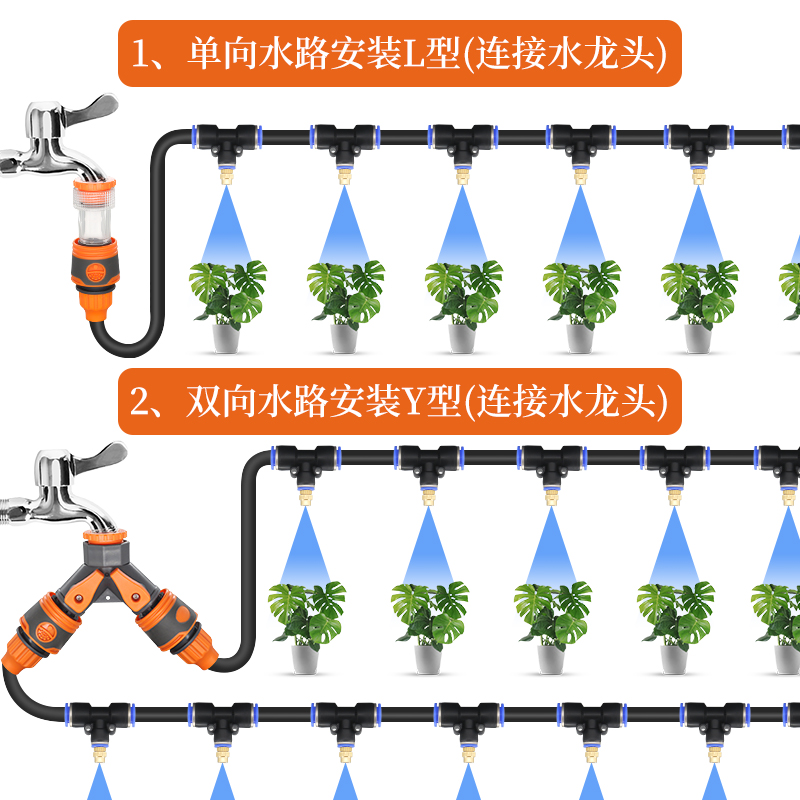 1、单向水路安装L型(连接水龙头)

2、双向水路安装Y型(连接水龙头)