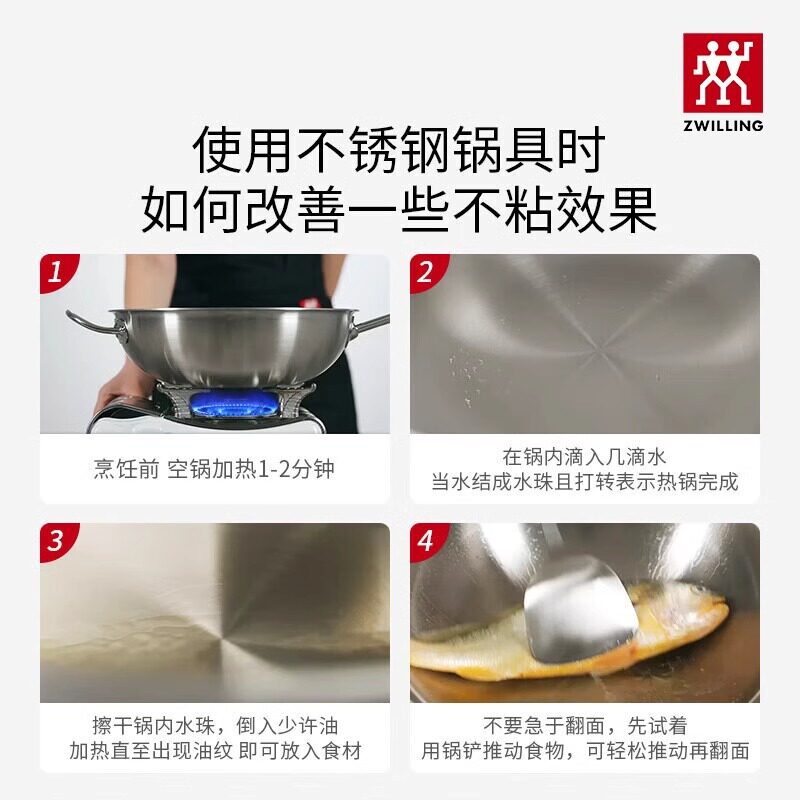 ZWILLING

使用不锈钢锅具时
如何改善一些不粘效果

1

烹饪前 空锅加热1-2分钟

2

在锅内滴入几滴水
当水结成水珠且打转表示热锅完成

3

擦干锅内水珠，倒入少许油
加热直至出现油纹 即可放入食材

4

不要急于翻面，先试着
用锅铲推动食物，可轻松推动再翻面