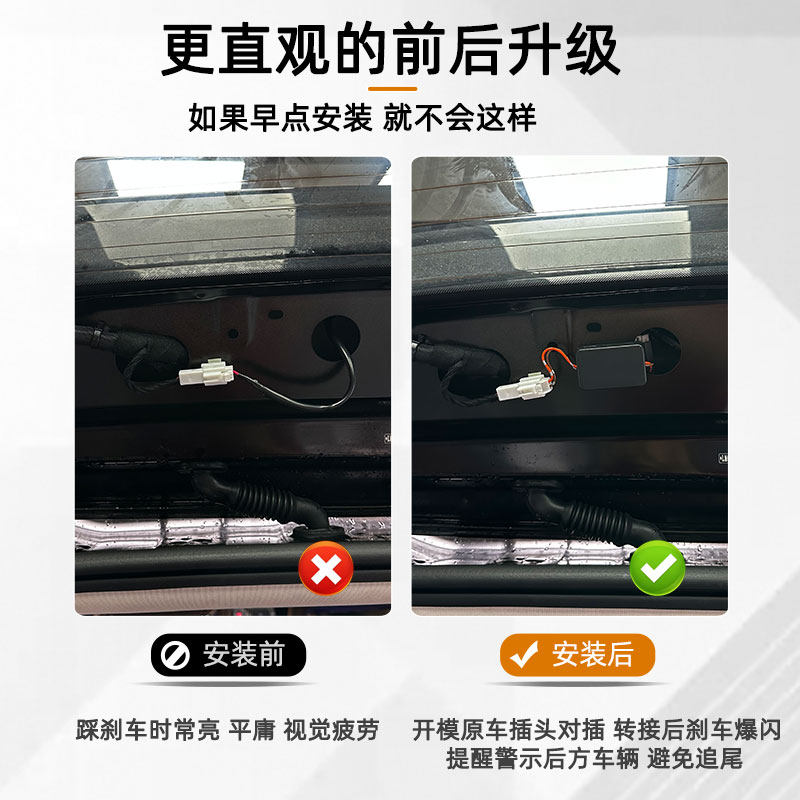 更直观的前后升级

如果早点安装 就不会这样

安装前

踩刹车时常亮 平庸 视觉疲劳

安装后

开模原车插头对插 转接后刹车爆闪 提醒警示后方车辆 避免追尾