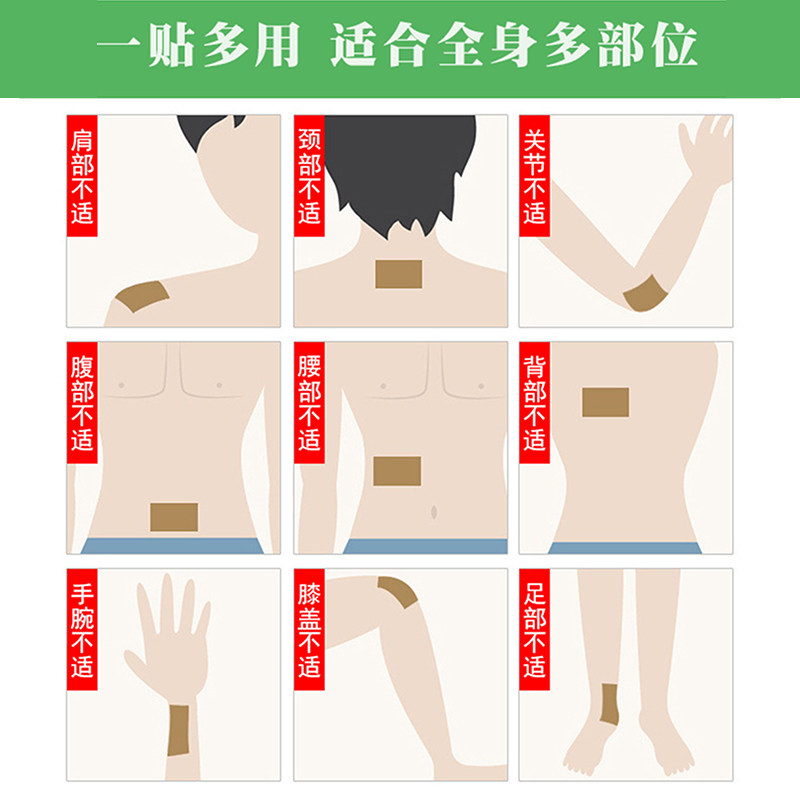 一贴多用 适合全身多部位

肩部不适

颈部不适

关节不适

腹部不适

腰部不适

背部不适

手腕不适

膝盖不适

足部不适