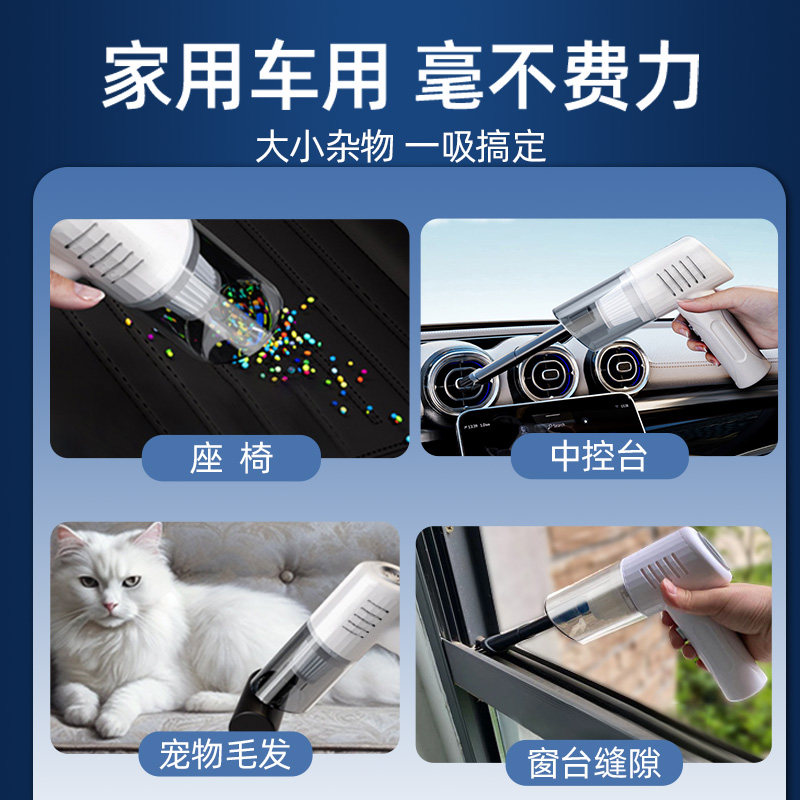 家用车用 毫不费力

大小杂物 一吸搞定

座 椅

中控台

宠物毛发

窗台缝隙