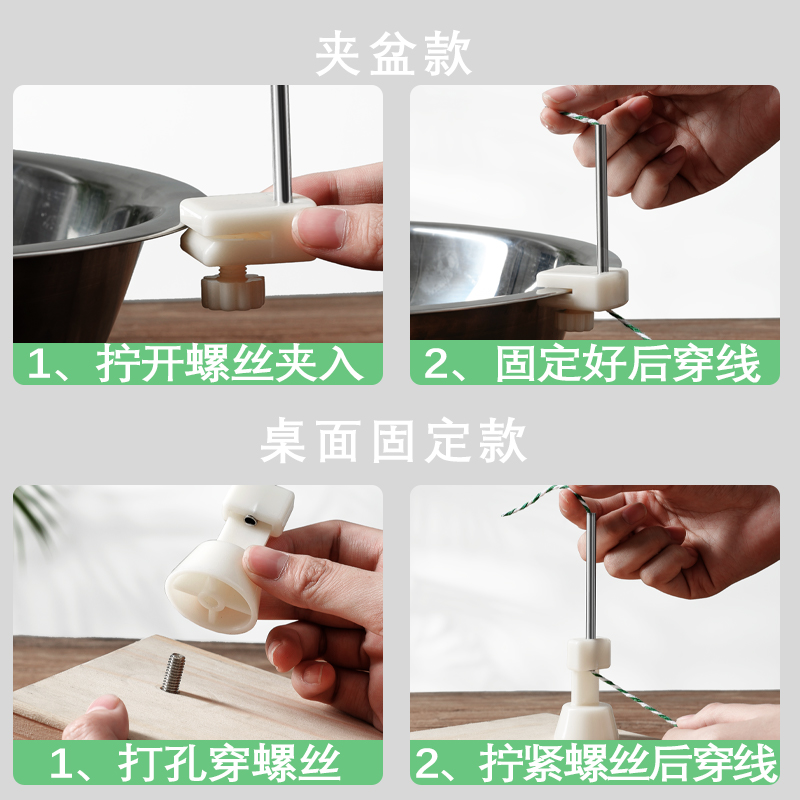 夹盆款

1、拧开螺丝夹入

2、固定好后穿线

桌面固定款

1、打孔穿螺丝

2、拧紧螺丝后穿线