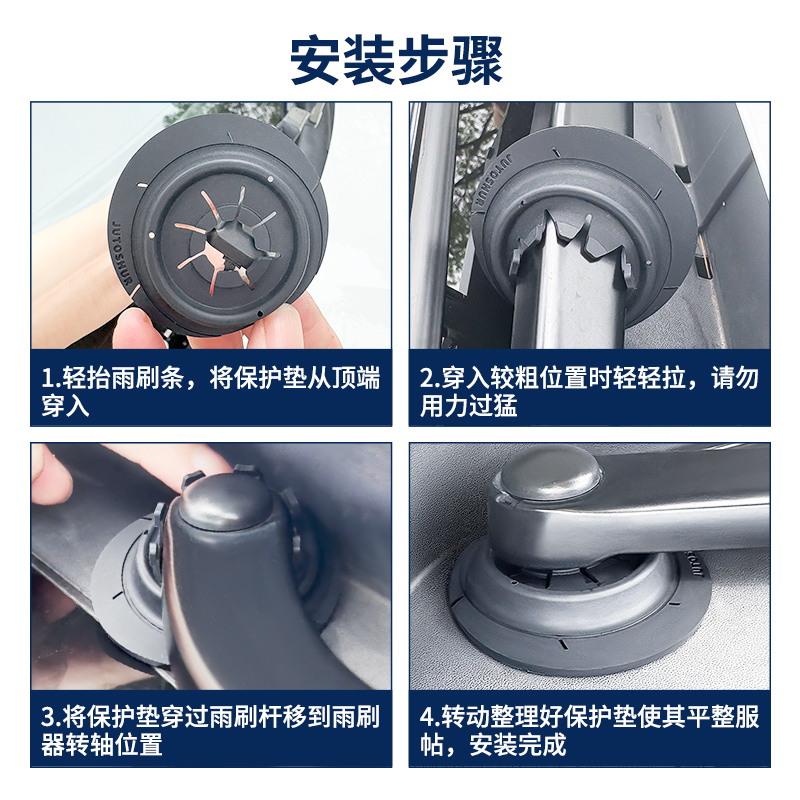 安装步骤

JUTOSHUR

1.轻抬雨刷条，将保护垫从顶端穿入

JUTOSHUR

2.穿入较粗位置时轻轻拉，请勿用力过猛

3.将保护垫穿过雨刷杆移到雨刷器转轴位置

4.转动整理好保护垫使其平整服帖，安装完成