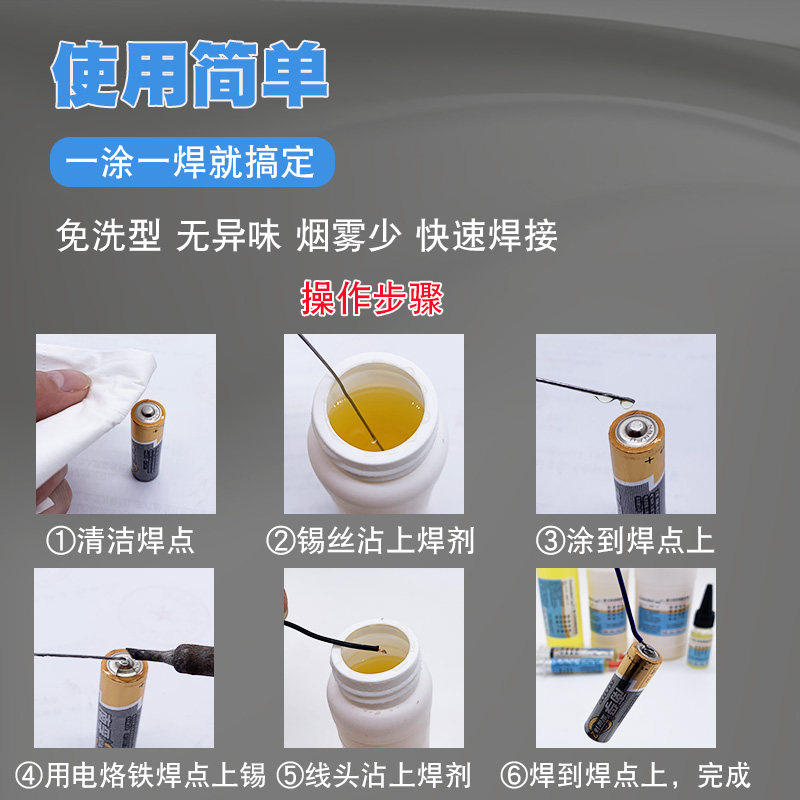 使用简单

一涂一焊就搞定

免洗型 无异味 烟雾少 快速焊接

操作步骤

①清洁焊点

②锡丝沾上焊剂

③涂到焊点上

④用电烙铁焊点上锡

⑤线头沾上焊剂

⑥焊到焊点上，完成