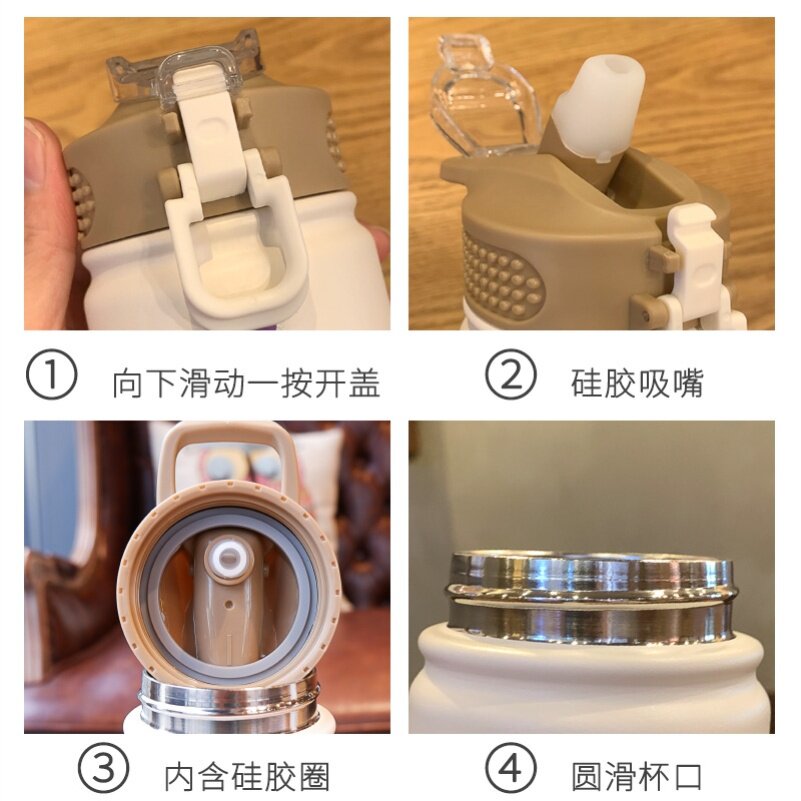 ① 向下滑动一按开盖

② 硅胶吸嘴

③ 内含硅胶圈

④ 圆滑杯口