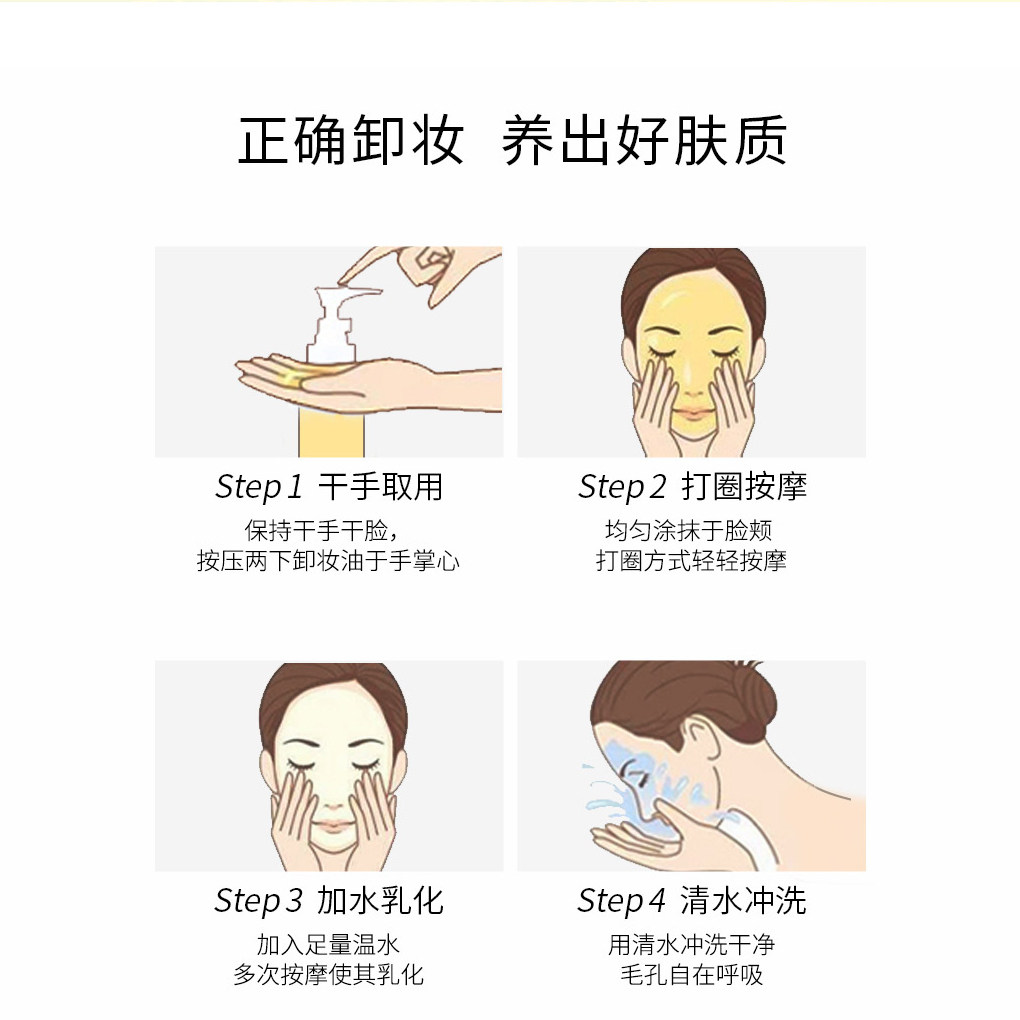 正确卸妆 养出好肤质

Step 1 干手取用
保持干手干脸，
按压两下卸妆油于手掌心

Step 2 打圈按摩
均匀涂抹于脸颊
打圈方式轻轻按摩

Step 3 加水乳化
加入足量温水
多次按摩使其乳化

Step 4 清水冲洗
用清水冲洗干净
毛孔自在呼吸