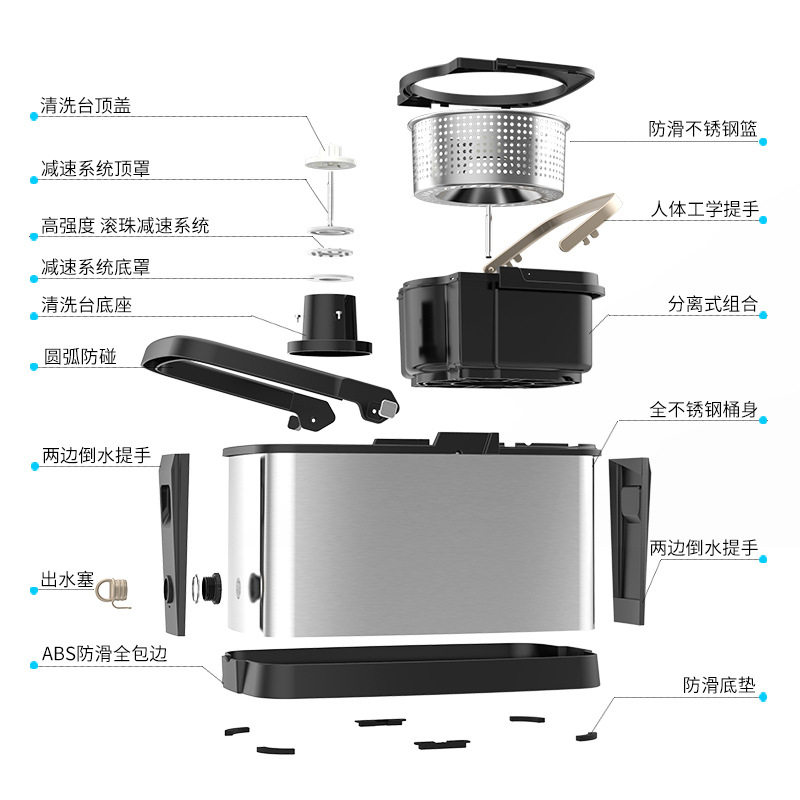 清洗台顶盖

减速系统顶罩

高强度 滚珠减速系统

减速系统底罩

清洗台底座

圆弧防碰

两边倒水提手

出水塞

ABS防滑全包边

防滑不锈钢篮

人体工学提手

分离式组合

全不锈钢桶身

两边倒水提手

防滑底垫