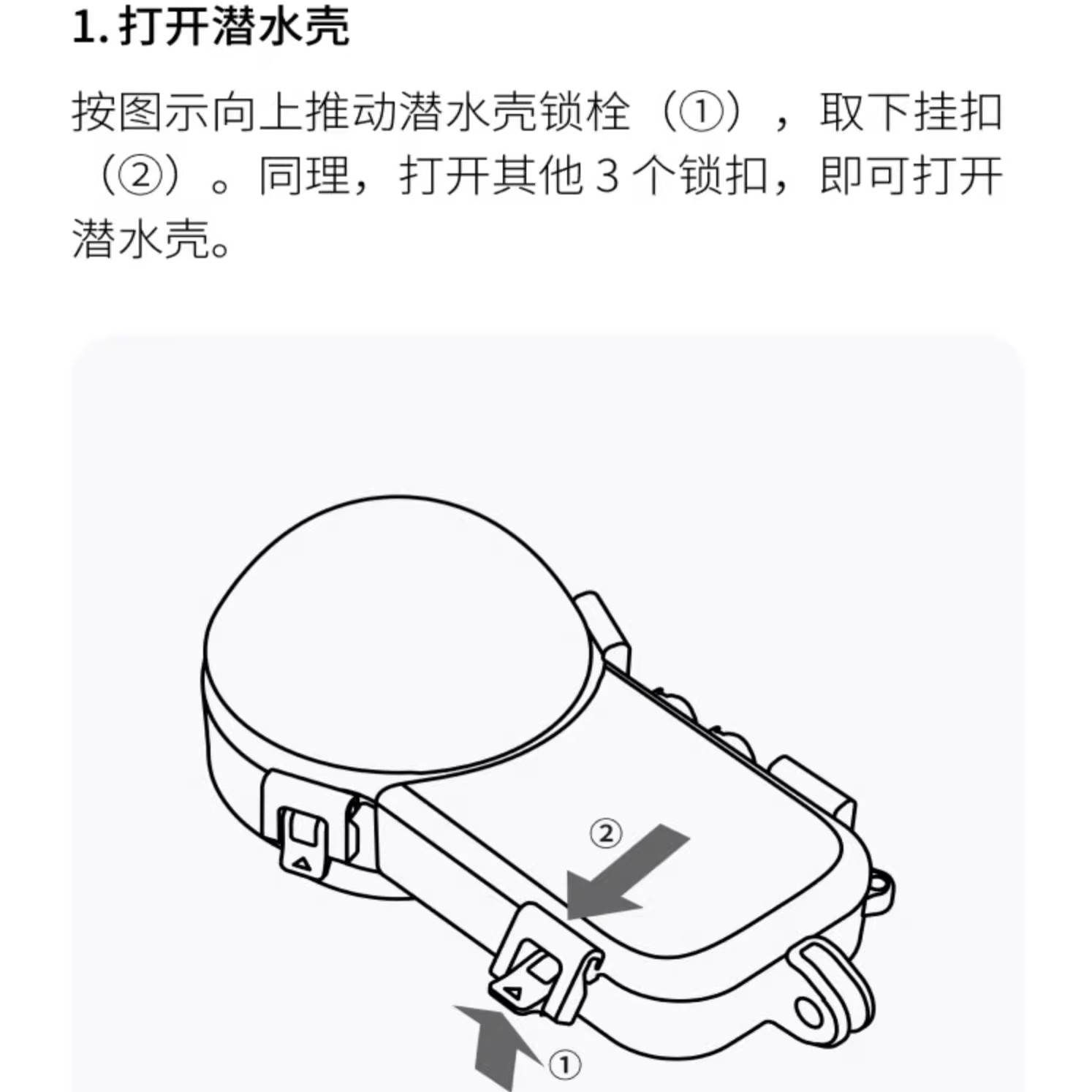 1. 打开潜水壳

按图示向上推动潜水壳锁栓（①），取下挂扣（②）。同理，打开其他 3 个锁扣，即可打开潜水壳。

②

①