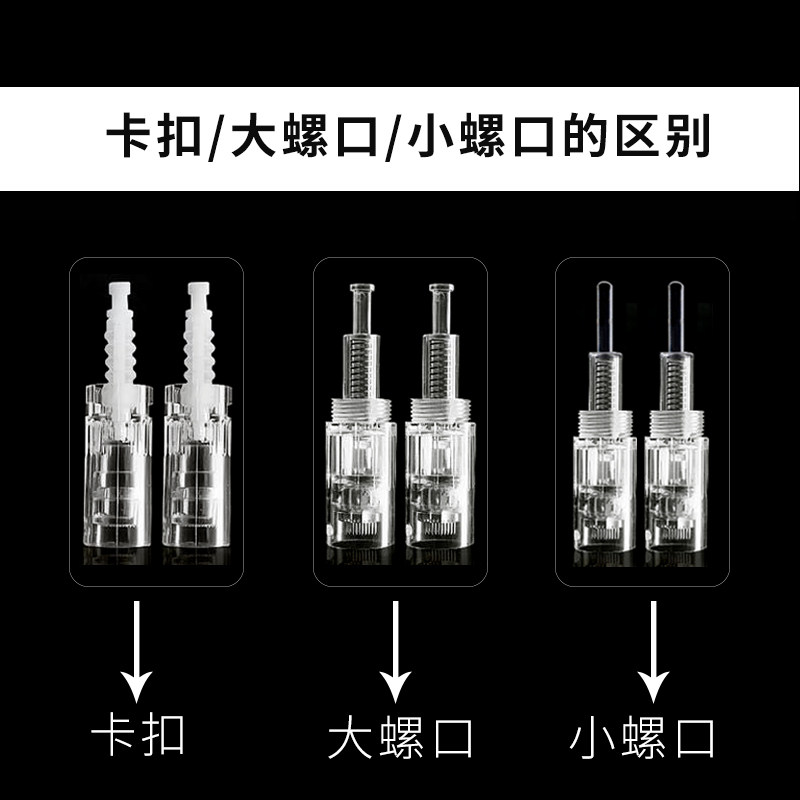 卡扣/大螺口/小螺口的区别

卡扣

大螺口

小螺口