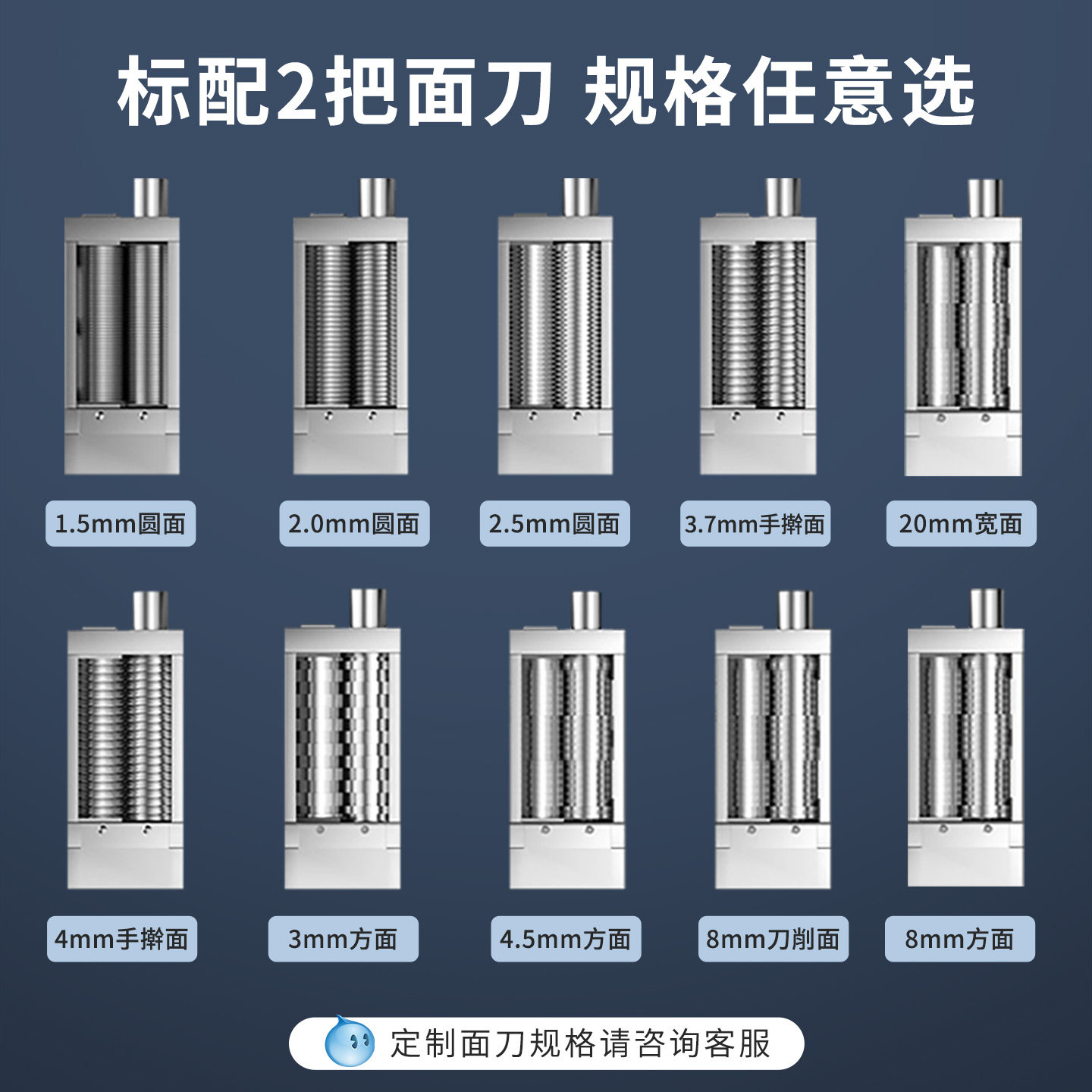 标配2把面刀 规格任意选

1.5mm圆面

2.0mm圆面

2.5mm圆面

3.7mm手擀面

20mm宽面

4mm手擀面

3mm方面

4.5mm方面

8mm刀削面

8mm方面

定制面刀规格请咨询客服