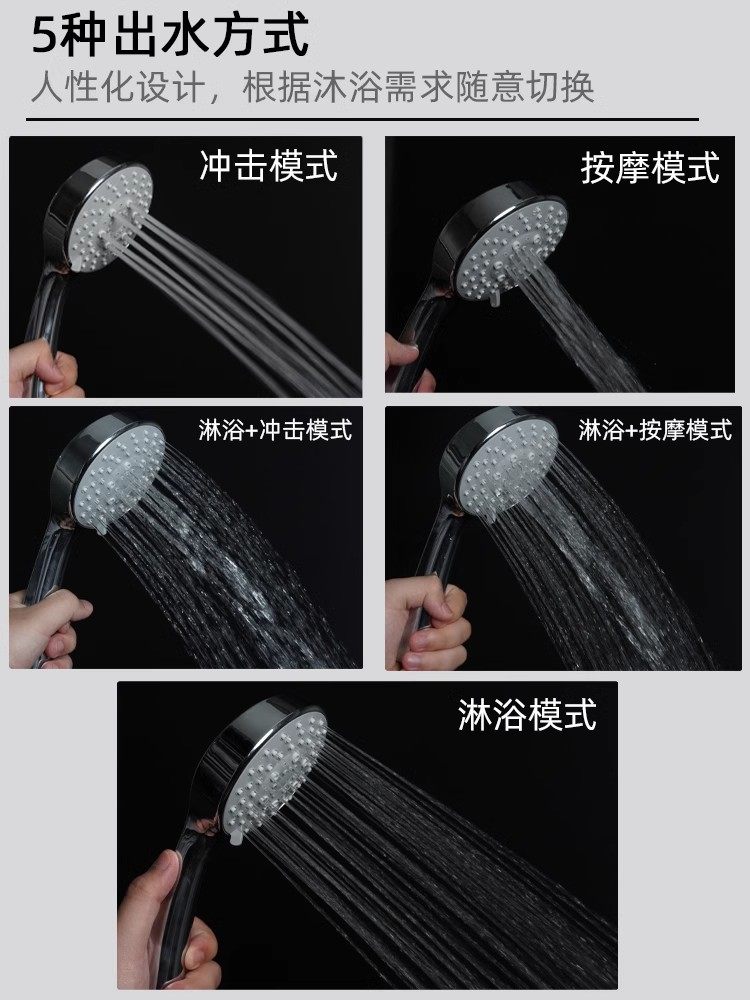 5种出水方式
人性化设计，根据沐浴需求随意切换

冲击模式

按摩模式

淋浴+冲击模式

淋浴+按摩模式

淋浴模式