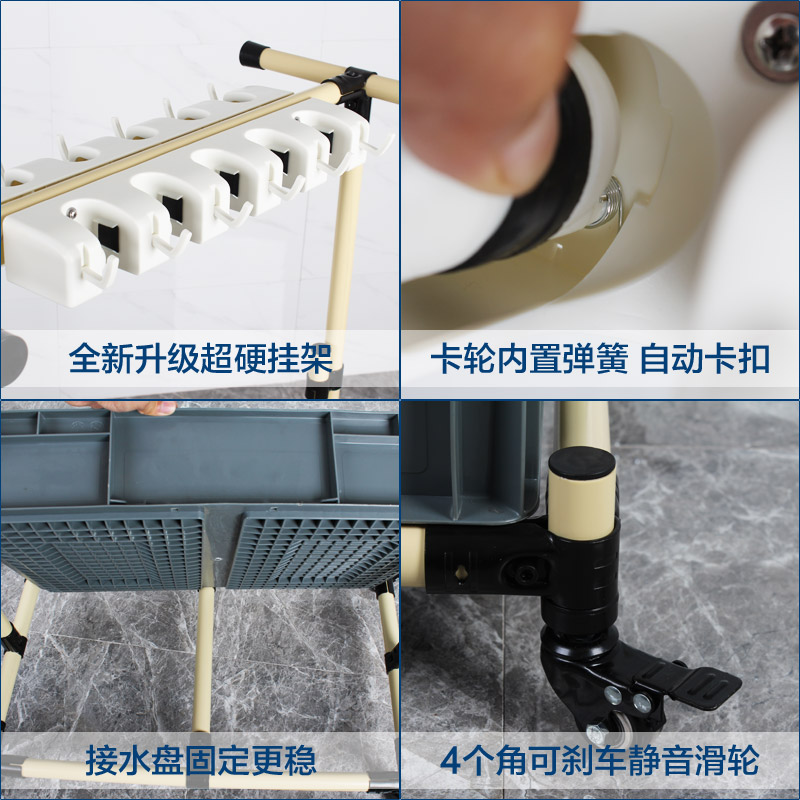 全新升级超硬挂架

卡轮内置弹簧 自动卡扣

接水盘固定更稳

4个角可刹车静音滑轮