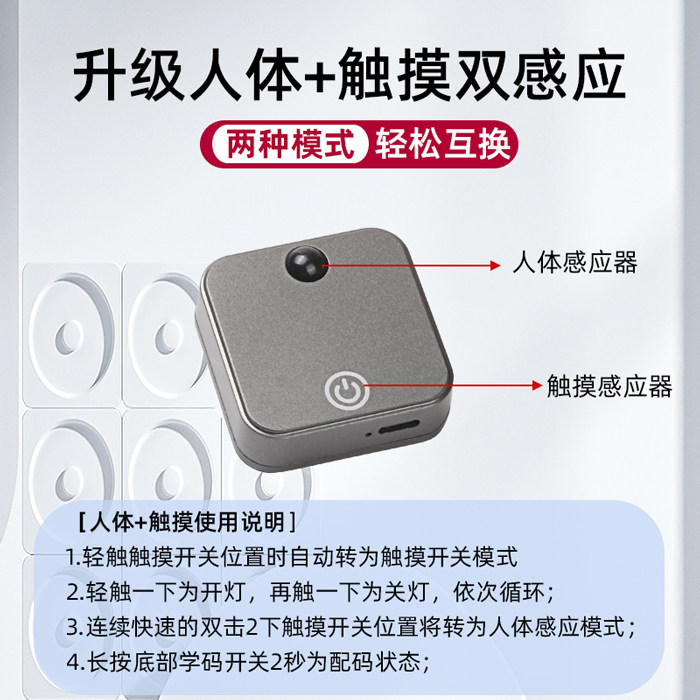 升级人体+触摸双感应

两种模式 轻松互换

人体感应器

触摸感应器

［人体+触摸使用说明］
1.轻触触摸开关位置时自动转为触摸开关模式
2.轻触一下为开灯，再触一下为关灯，依次循环；
3.连续快速的双击2下触摸开关位置将转为人体感应模式；
4.长按底部学码开关2秒为配码状态；