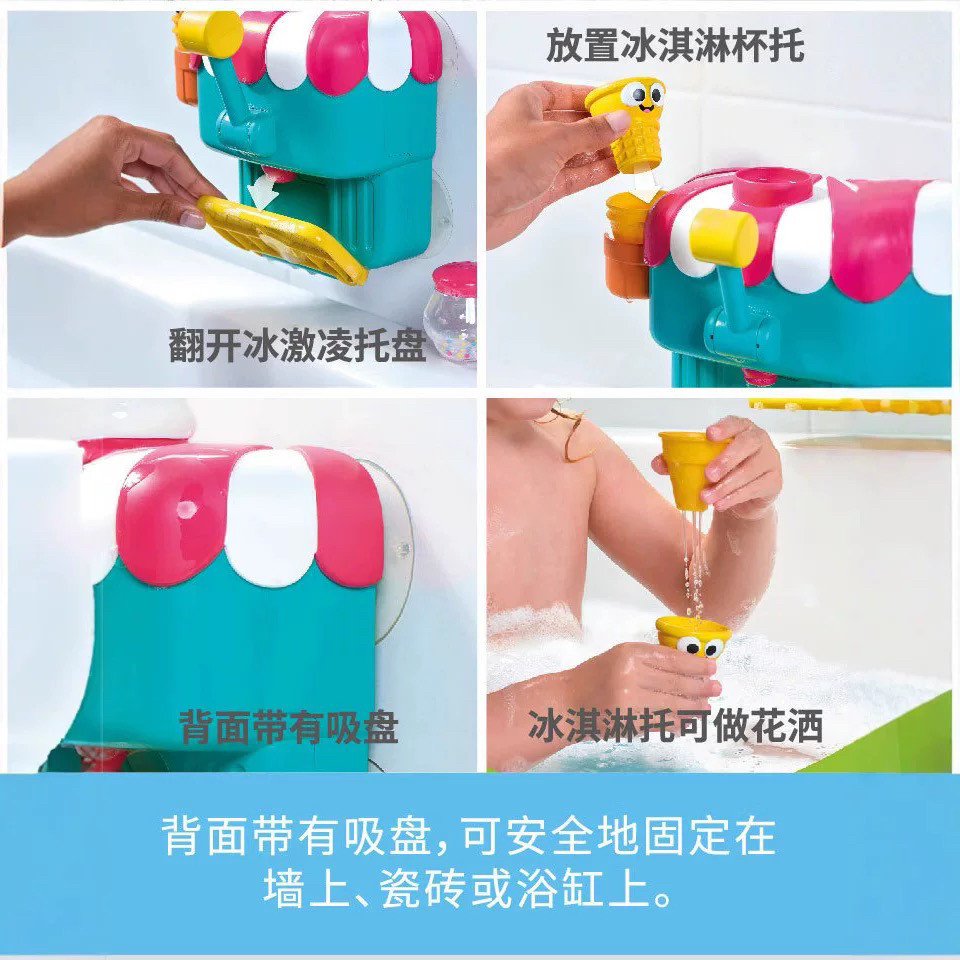 翻开冰激凌托盘

放置冰淇淋杯托

背面带有吸盘

冰淇淋托可做花洒

背面带有吸盘，可安全地固定在墙上、瓷砖或浴缸上。