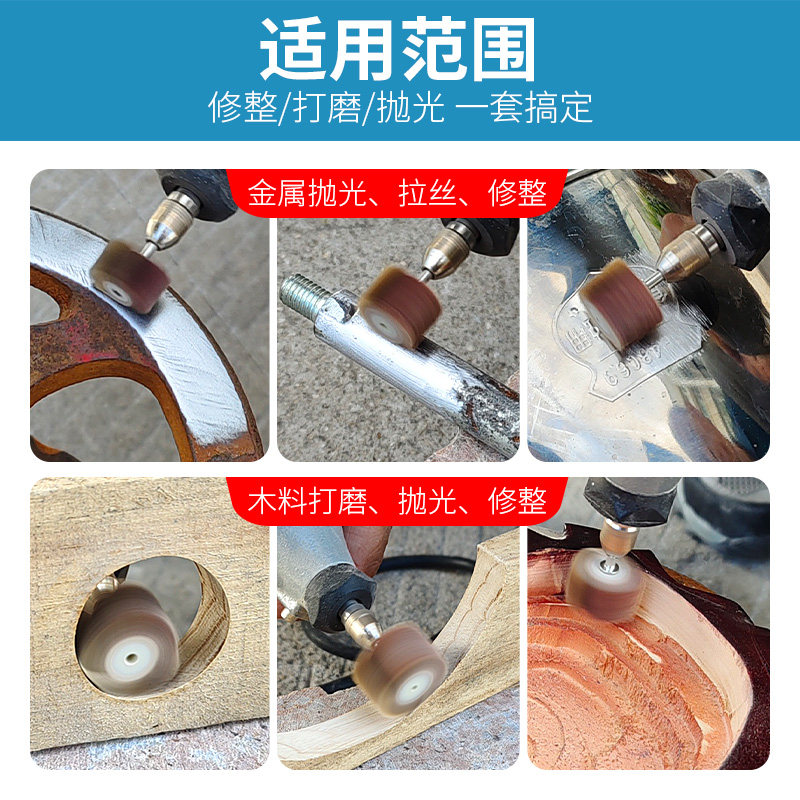 适用范围

修整/打磨/抛光 一套搞定

金属抛光、拉丝、修整

木料打磨、抛光、修整