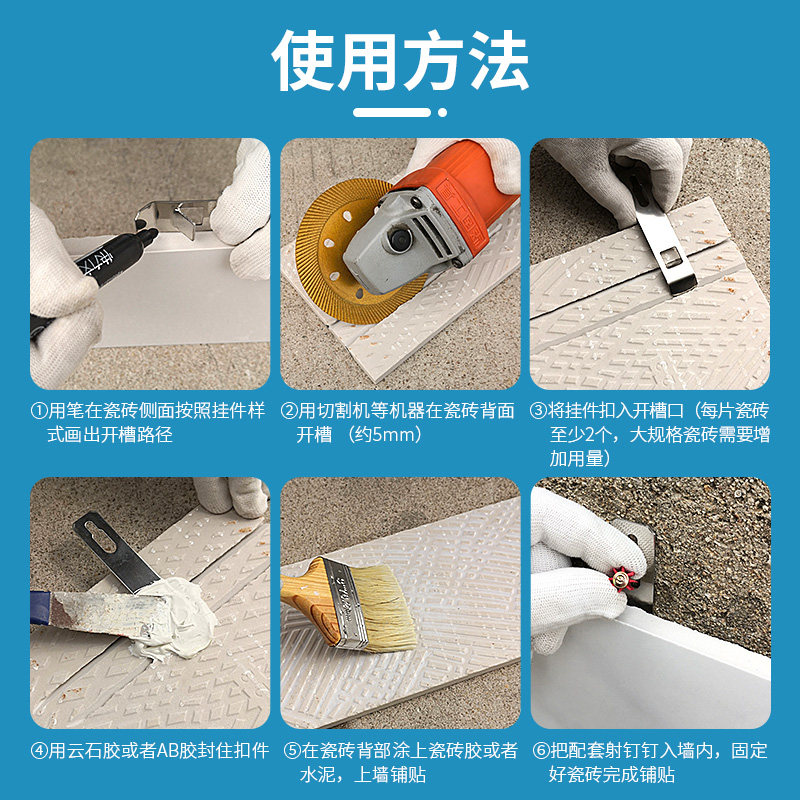 使用方法

①用笔在瓷砖侧面按照挂件样式画出开槽路径

②用切割机等机器在瓷砖背面开槽 （约5mm）

③将挂件扣入开槽口（每片瓷砖至少2个，大规格瓷砖需要增加用量）

④用云石胶或者AB胶封住扣件

⑤在瓷砖背部涂上瓷砖胶或者水泥，上墙铺贴

⑥把配套射钉钉入墙内，固定好瓷砖完成铺贴