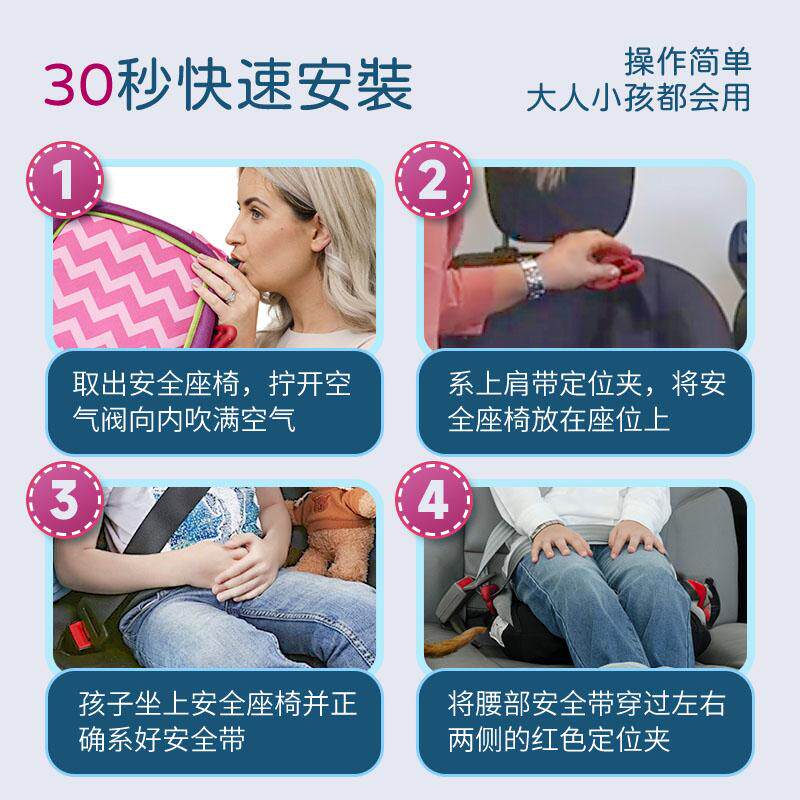 30秒快速安装

操作简单
大人小孩都会用

1

取出安全座椅，拧开空气阀向内吹满空气

2

系上肩带定位夹，将安全座椅放在座位上

3

孩子坐上安全座椅并正确系好安全带

4

将腰部安全带穿过左右两侧的红色定位夹