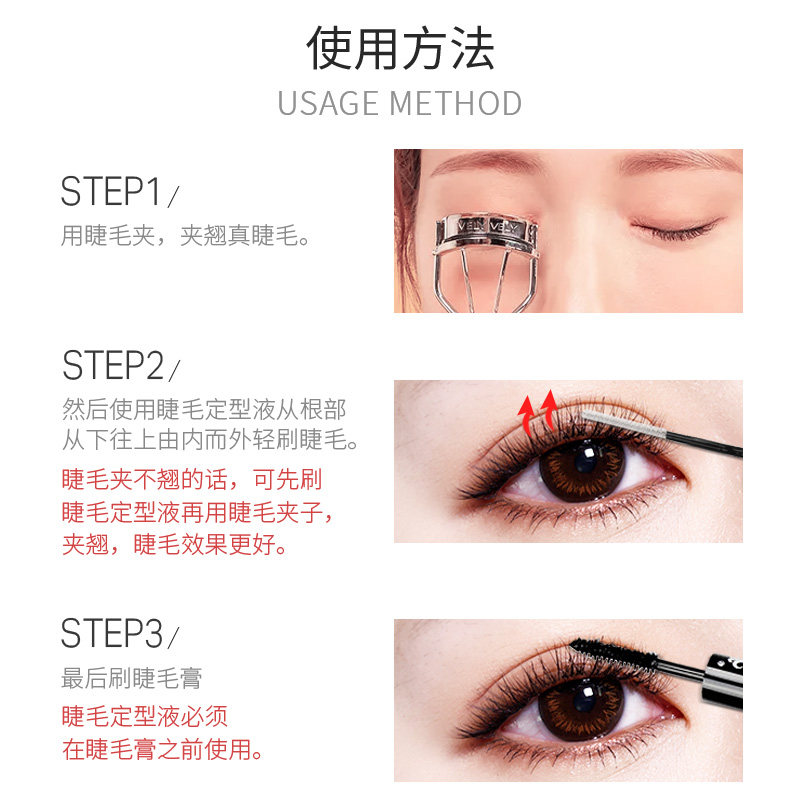 使用方法
USAGE METHOD

STEP1/
用睫毛夹，夹翘真睫毛。

VELY VELY

STEP2/
然后使用睫毛定型液从根部从下往上由内而外轻刷睫毛。
睫毛夹不翘的话，可先刷睫毛定型液再用睫毛夹子，夹翘，睫毛效果更好。

STEP3/
最后刷睫毛膏
睫毛定型液必须在睫毛膏之前使用。