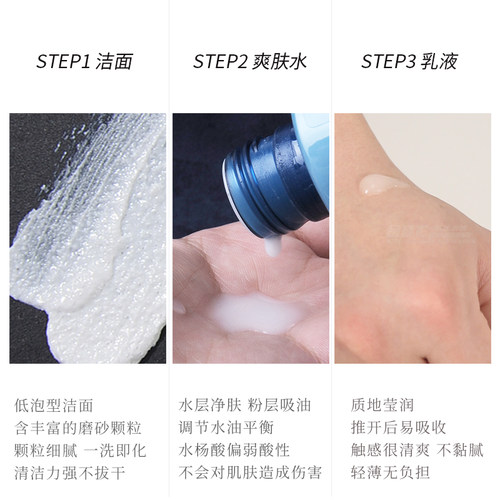 STEP1 洁面

低泡型洁面
含丰富的磨砂颗粒
颗粒细腻 一洗即化
清洁力强不拔干

STEP2 爽肤水

水层净肤 粉层吸油
调节水油平衡
水杨酸偏弱酸性
不会对肌肤造成伤害

STEP3 乳液

质地莹润
推开后易吸收
触感很清爽 不黏腻
轻薄无负担