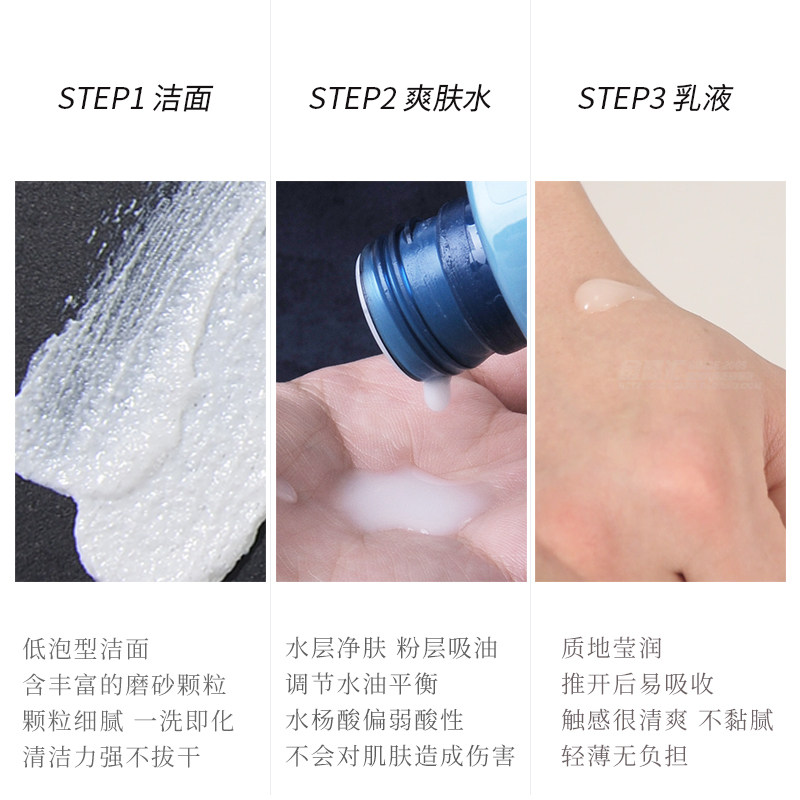 STEP1 洁面

低泡型洁面
含丰富的磨砂颗粒
颗粒细腻 一洗即化
清洁力强不拔干

STEP2 爽肤水

水层净肤 粉层吸油
调节水油平衡
水杨酸偏弱酸性
不会对肌肤造成伤害

STEP3 乳液

质地莹润
推开后易吸收
触感很清爽 不黏腻
轻薄无负担