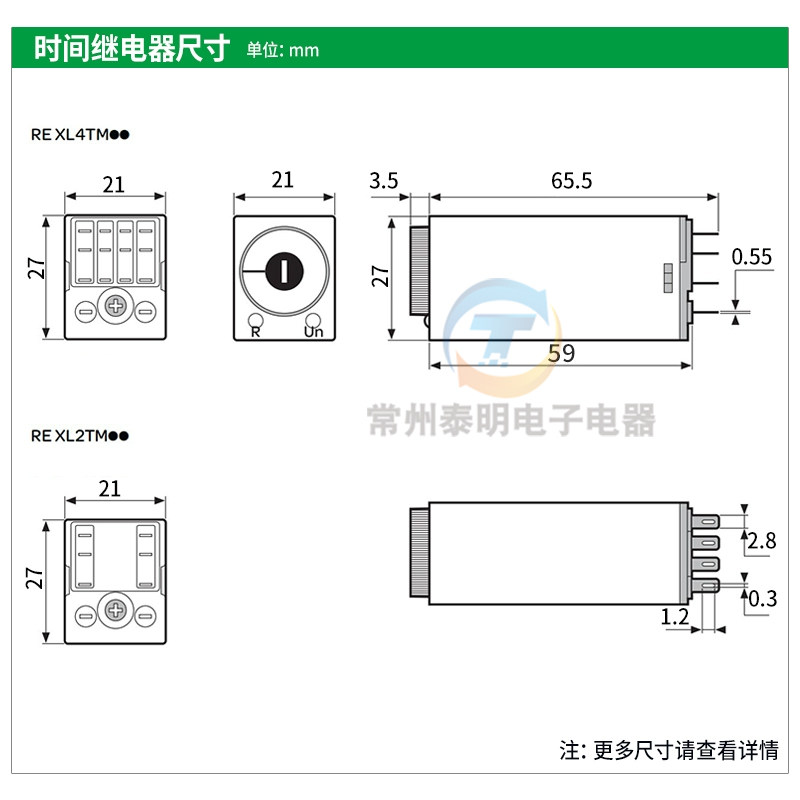 时间继电器尺寸 单位: mm

RE XL4TM●●

21

27

21

R Un

3.5

65.5

27

0.55

59

常州泰明电子电器

RE XL2TM●●

21

27

2.8

0.3

1.2

注: 更多尺寸请查看详情