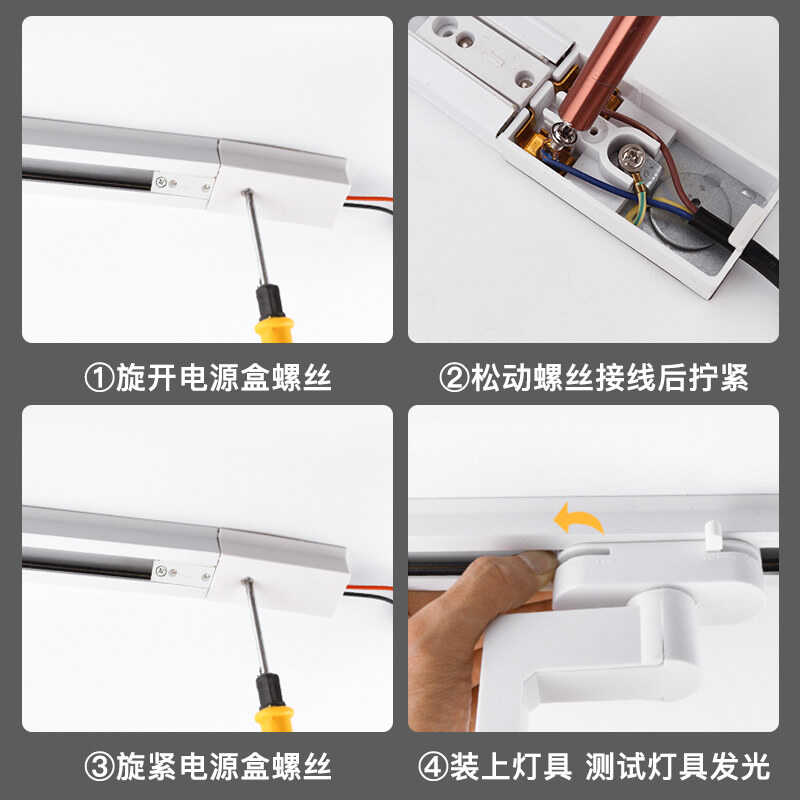 ①旋开电源盒螺丝

②松动螺丝接线后拧紧

③旋紧电源盒螺丝

④装上灯具 测试灯具发光