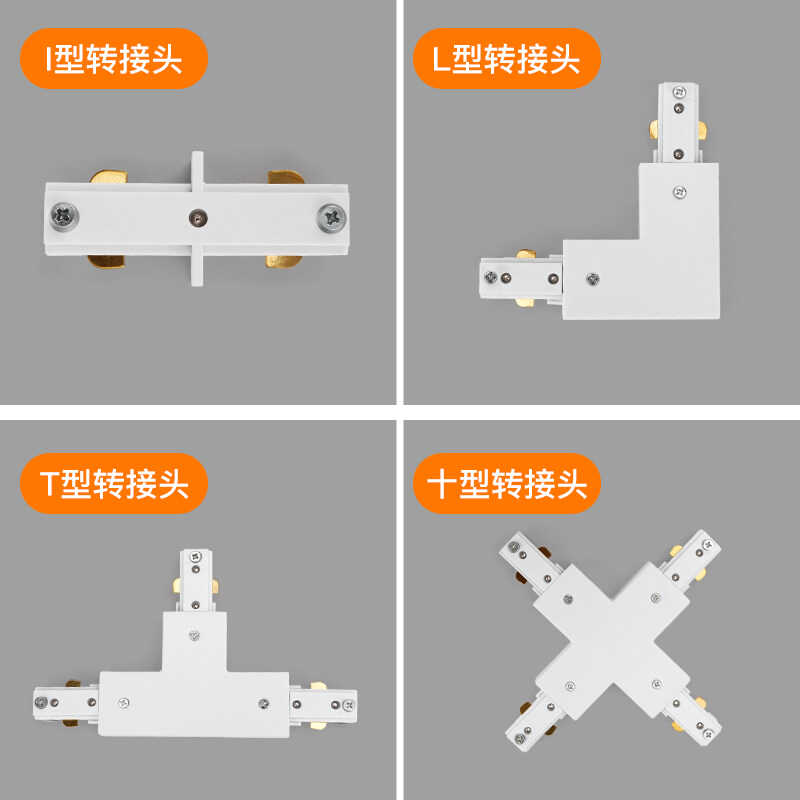 I型转接头

L型转接头

T型转接头

十型转接头