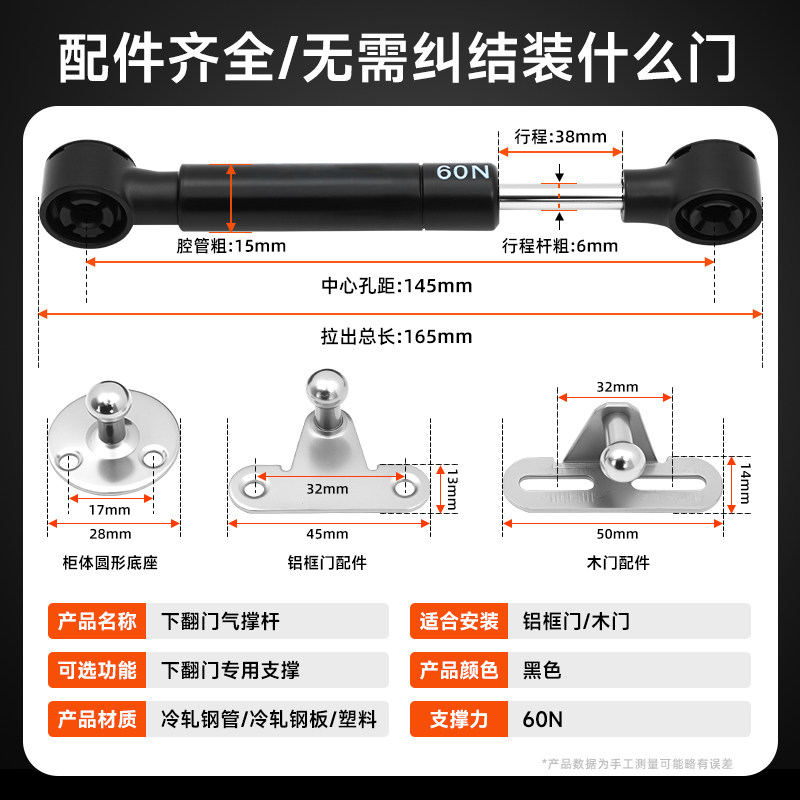 配件齐全/无需纠结装什么门

行程:38mm

60N

腔管粗:15mm

行程杆粗:6mm

中心孔距:145mm

拉出总长:165mm

17mm

28mm

柜体圆形底座

32mm

13mm

45mm

铝框门配件

32mm

14mm

50mm

木门配件

| 产品名称 | 下翻门气撑杆 | 适合安装 | 铝框门/木门 |
|---|---|---|---|
| 可选功能 | 下翻门专用支撑 | 产品颜色 | 黑色 |
| 产品材质 | 冷轧钢管/冷轧钢板/塑料 | 支撑力 | 60N |

*产品数据为手工测量可能略有误差