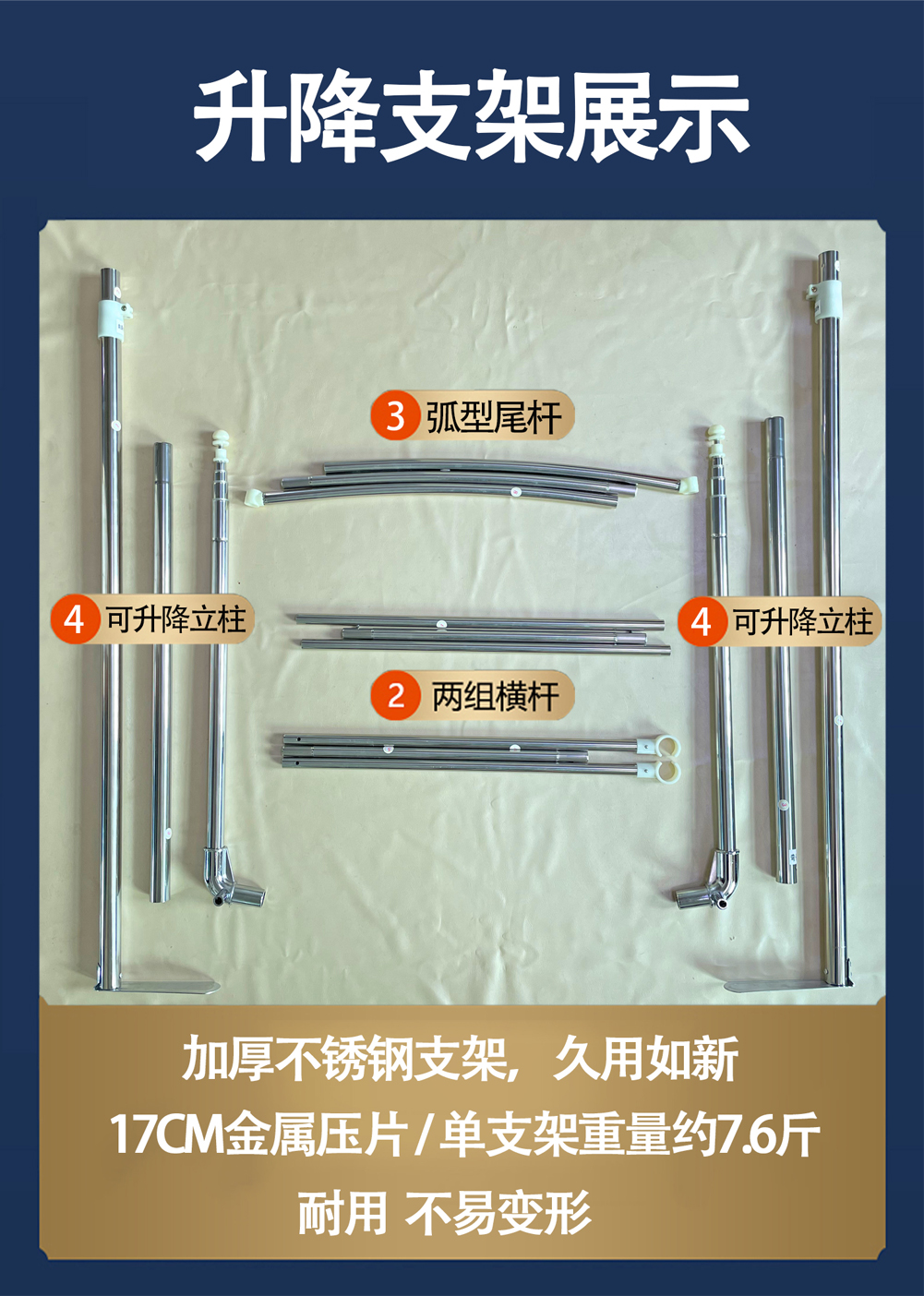 升降支架展示

3 弧型尾杆

4 可升降立柱

4 可升降立柱

2 两组横杆

加厚不锈钢支架，久用如新

17CM金属压片 / 单支架重量约7.6斤

耐用 不易变形