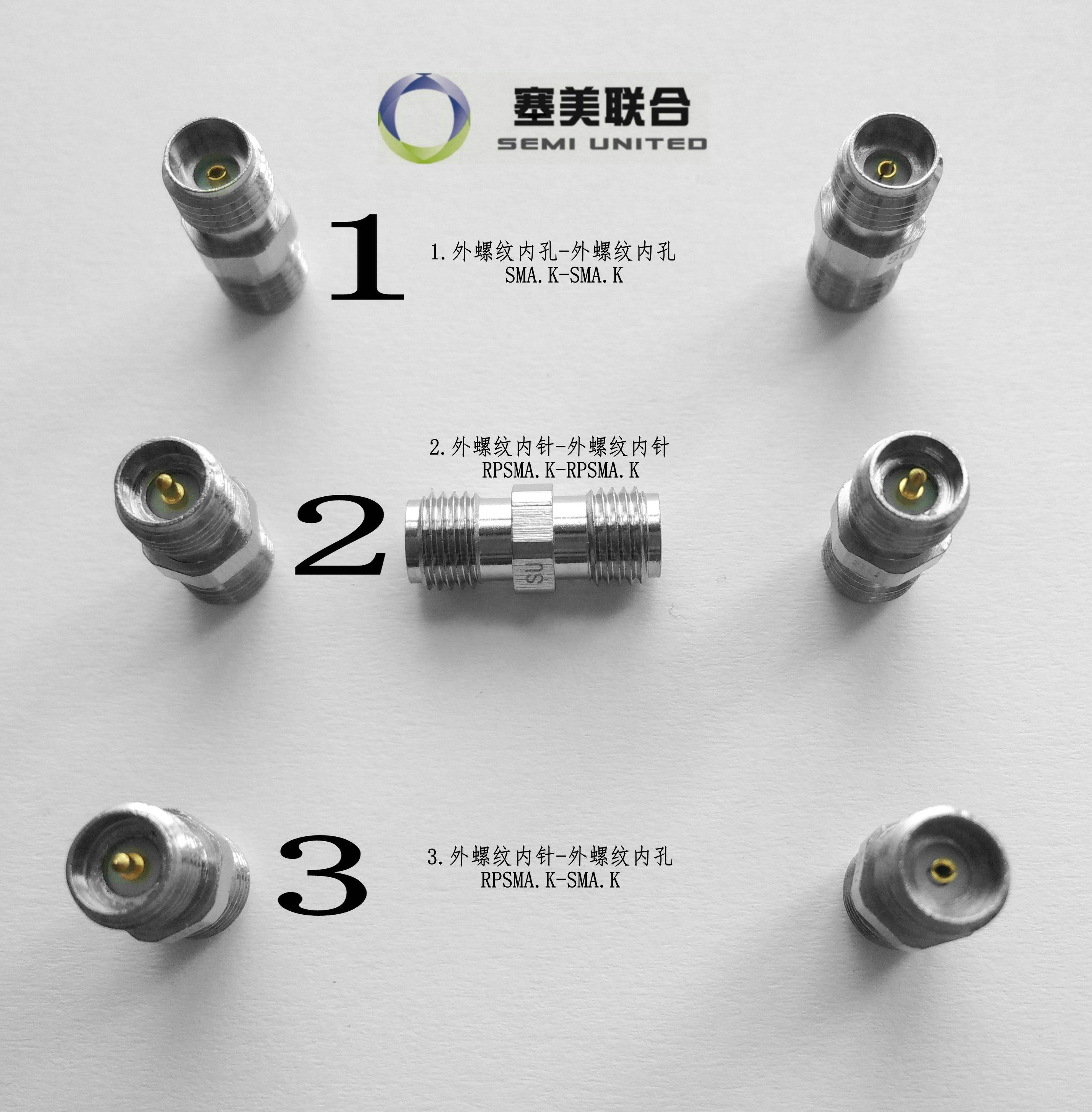 塞美联合
SEMI UNITED

1

1.外螺纹内孔-外螺纹内孔
SMA.K-SMA.K

SU

2.外螺纹内针-外螺纹内针
RPSMA.K-RPSMA.K

2

SU

3

3.外螺纹内针-外螺纹内孔
RPSMA.K-SMA.K