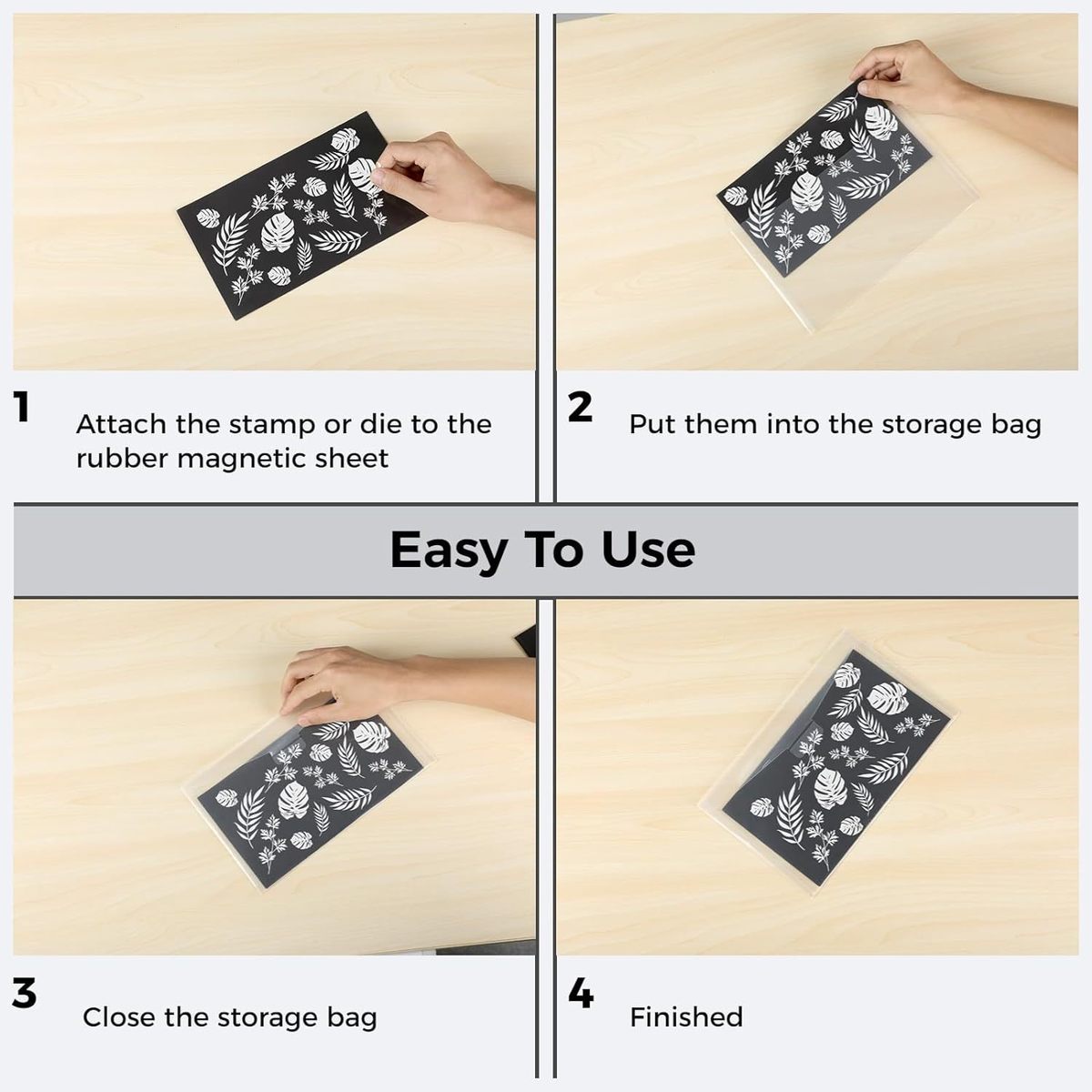 1
Attach the stamp or die to the rubber magnetic sheet

2
Put them into the storage bag

Easy To Use

3
Close the storage bag

4
Finished