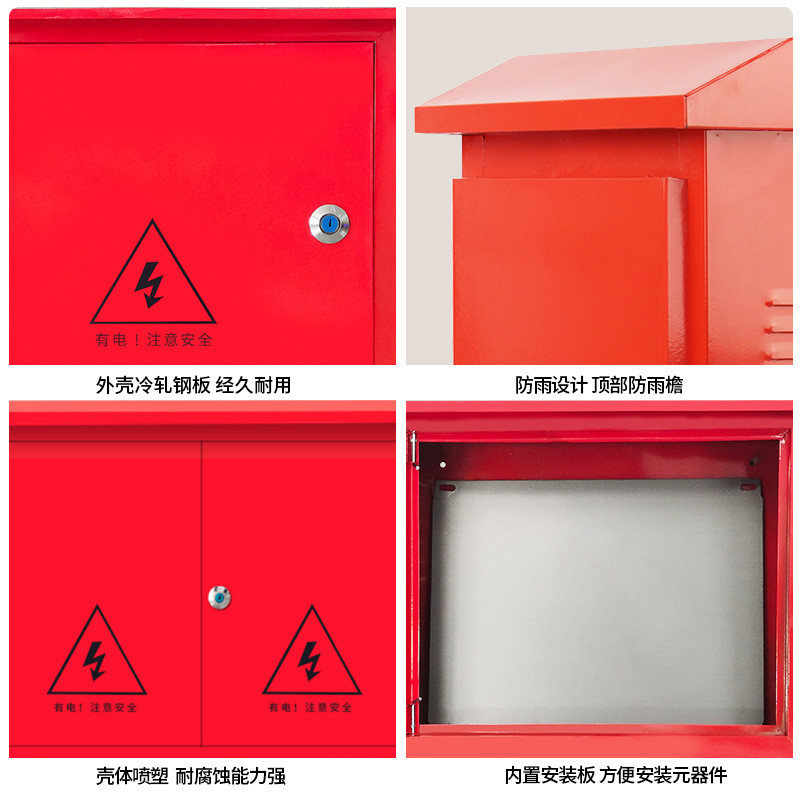 有电！注意安全

外壳冷轧钢板 经久耐用

防雨设计 顶部防雨檐

有电！注意安全

有电！注意安全

壳体喷塑 耐腐蚀能力强

内置安装板 方便安装元器件