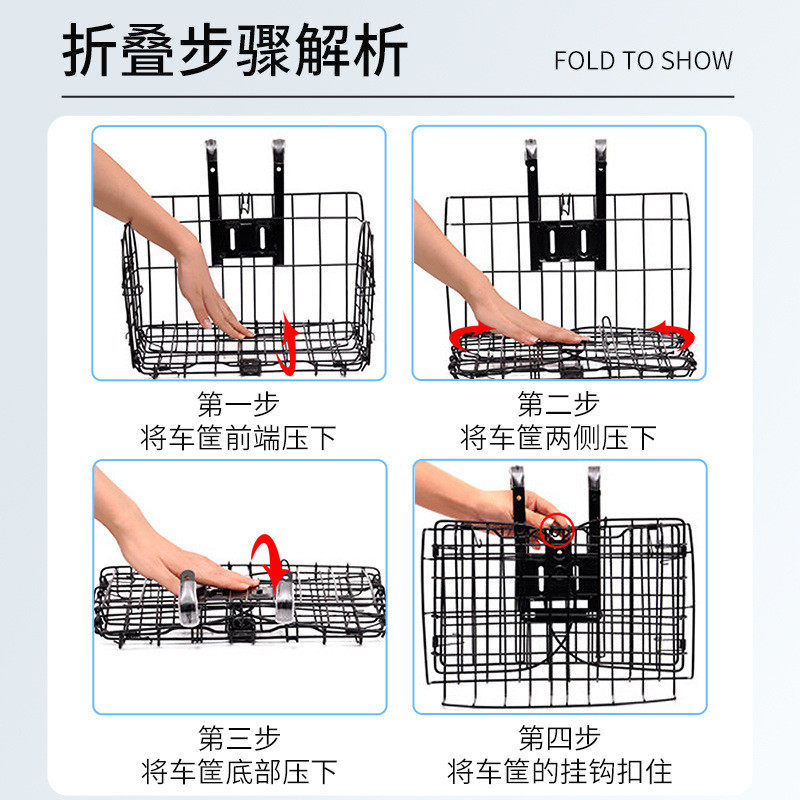 折叠步骤解析

FOLD TO SHOW

第一步
将车筐前端压下

第二步
将车筐两侧压下

第三步
将车筐底部压下

第四步
将车筐的挂钩扣住