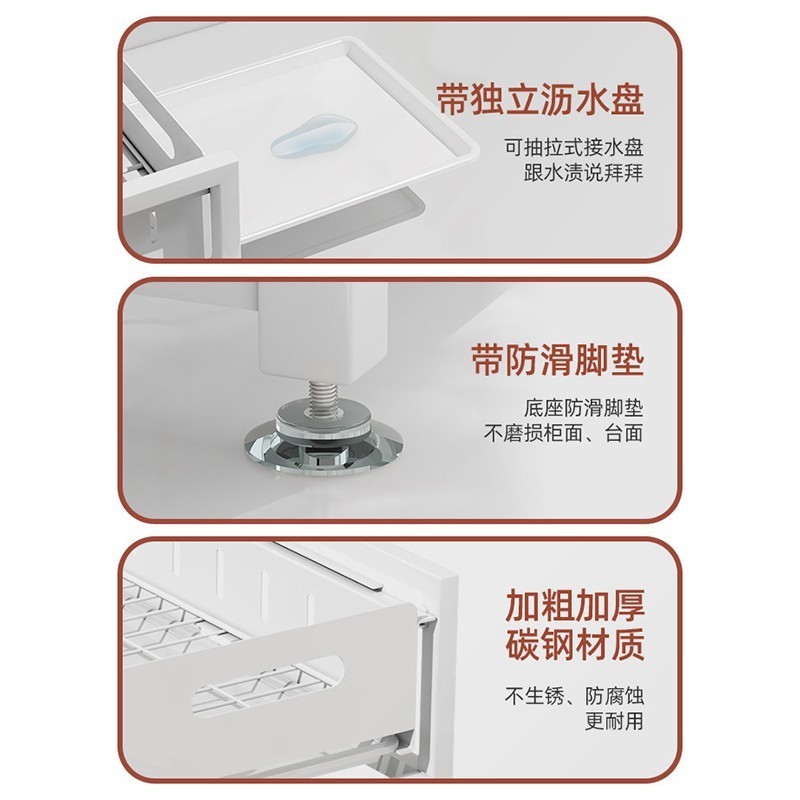 带独立沥水盘

可抽拉式接水盘
跟水渍说拜拜

带防滑脚垫

底座防滑脚垫
不磨损柜面、台面

加粗加厚
碳钢材质

不生锈、防腐蚀
更耐用