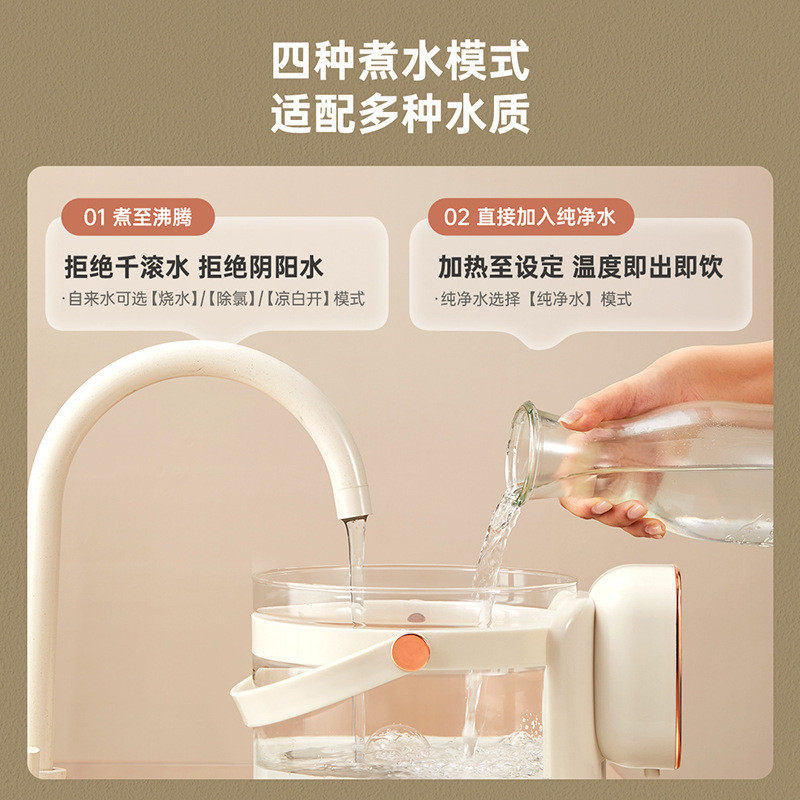 四种煮水模式
适配多种水质

01 煮至沸腾

拒绝千滚水 拒绝阴阳水

·自来水可选【烧水】/【除氯】/【凉白开】模式

02 直接加入纯净水

加热至设定 温度即出即饮

·纯净水选择【纯净水】模式