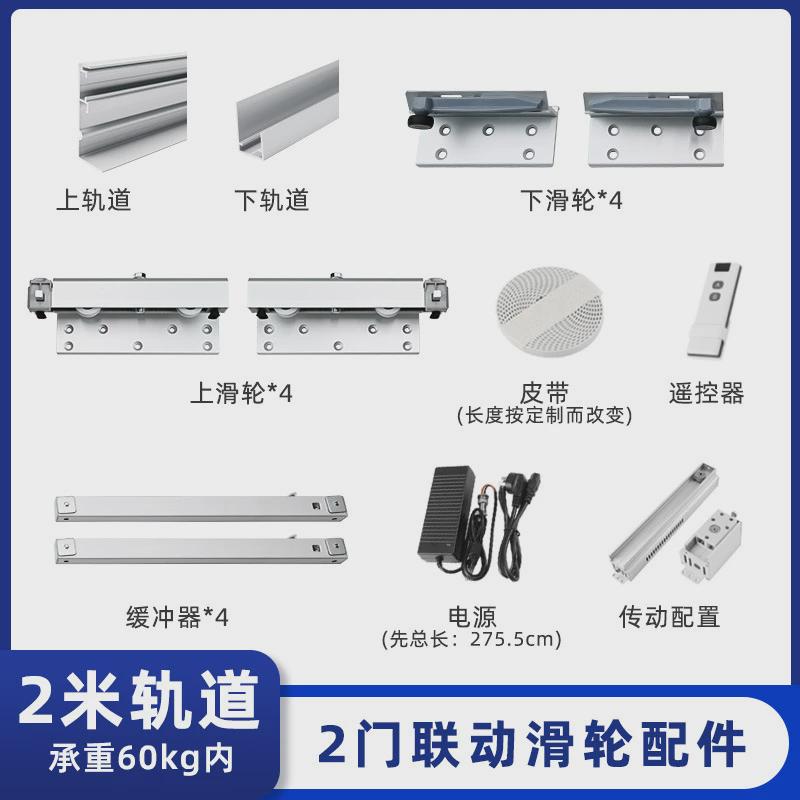 上轨道

下轨道

下滑轮*4

上滑轮*4

皮带
(长度按定制而改变)

遥控器

缓冲器*4

电源
(先总长：275.5cm)

传动配置

2米轨道
承重60kg内

2门联动滑轮配件