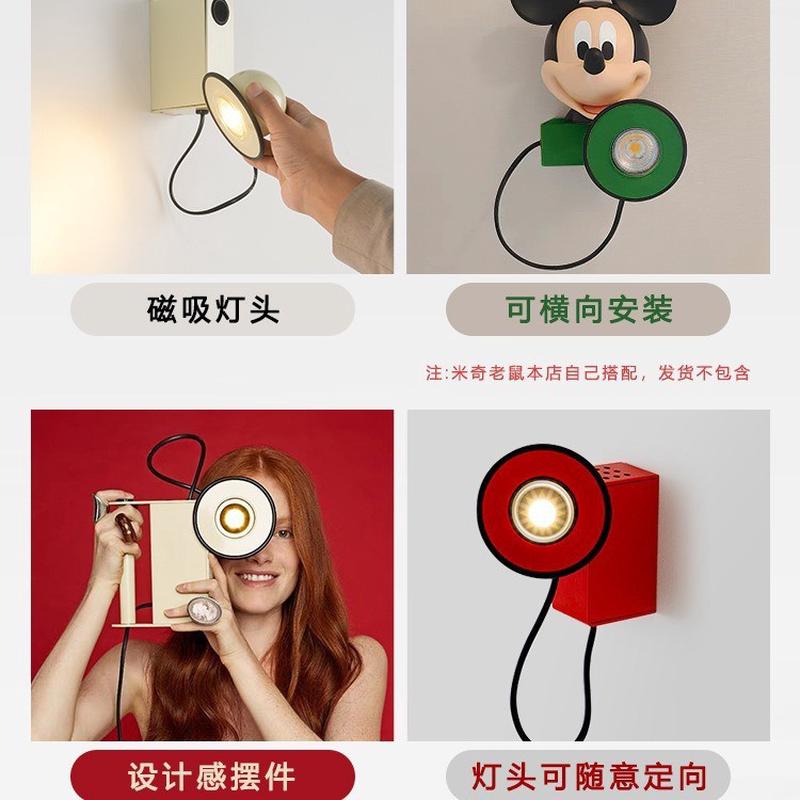 磁吸灯头

可横向安装

注:米奇老鼠本店自己搭配，发货不包含

设计感摆件

灯头可随意定向