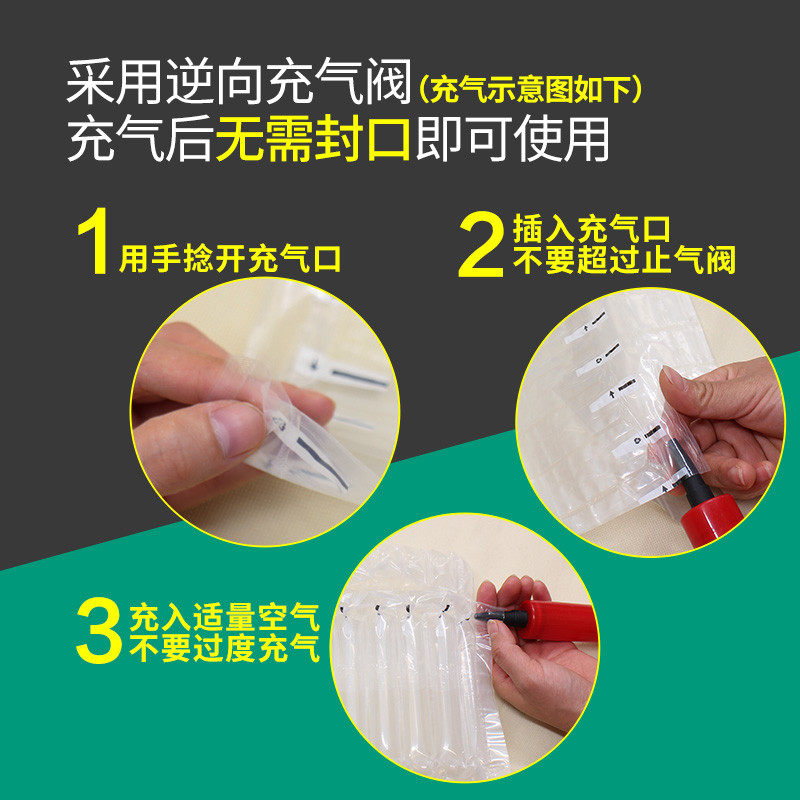 采用逆向充气阀（充气示意图如下）
充气后无需封口即可使用

1 用手捻开充气口

2 插入充气口
不要超过止气阀

3 充入适量空气
不要过度充气