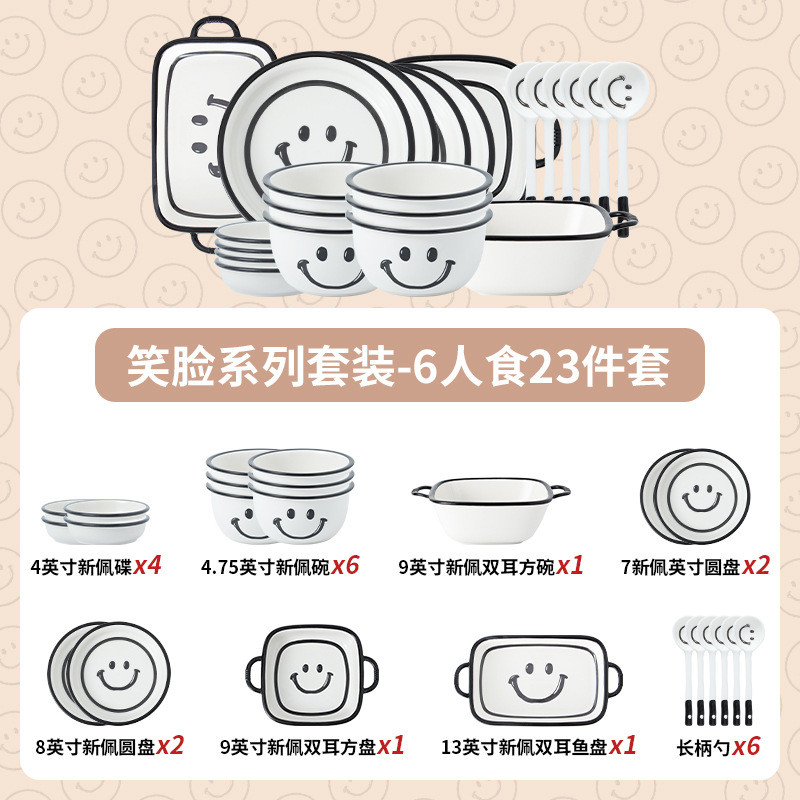 笑脸系列套装-6人食23件套

4英寸新佩碟x4

4.75英寸新佩碗x6

9英寸新佩双耳方碗x1

7新佩英寸圆盘x2

8英寸新佩圆盘x2

9英寸新佩双耳方盘x1

13英寸新佩双耳鱼盘x1

长柄勺x6