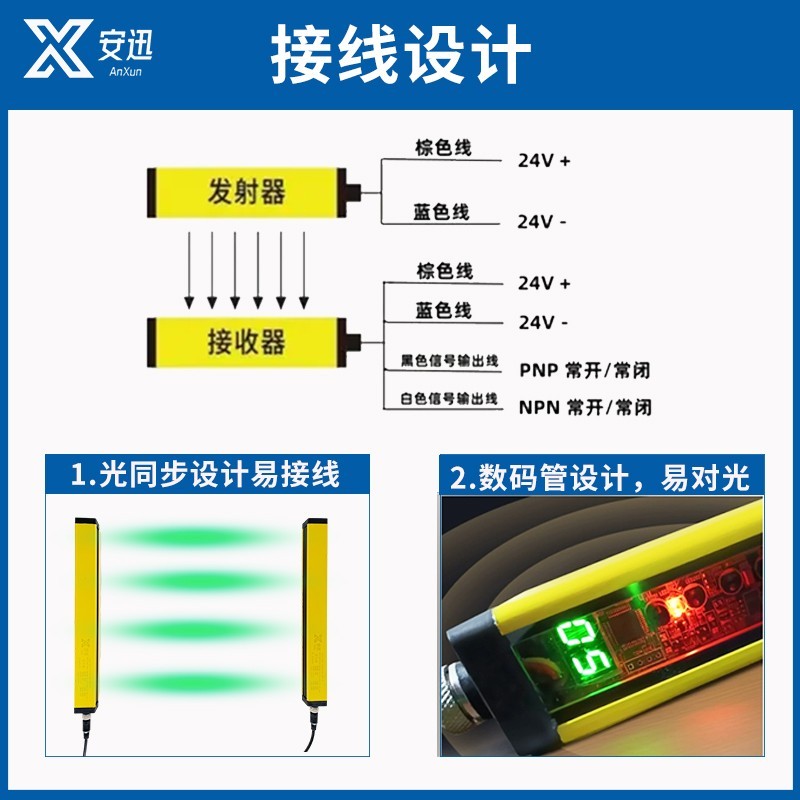 安迅
AnXun

接线设计

发射器
棕色线 24V +
蓝色线 24V -

接收器
棕色线 24V +
蓝色线 24V -
黑色信号输出线 PNP 常开/常闭
白色信号输出线 NPN 常开/常闭

1.光同步设计易接线

2.数码管设计，易对光

05