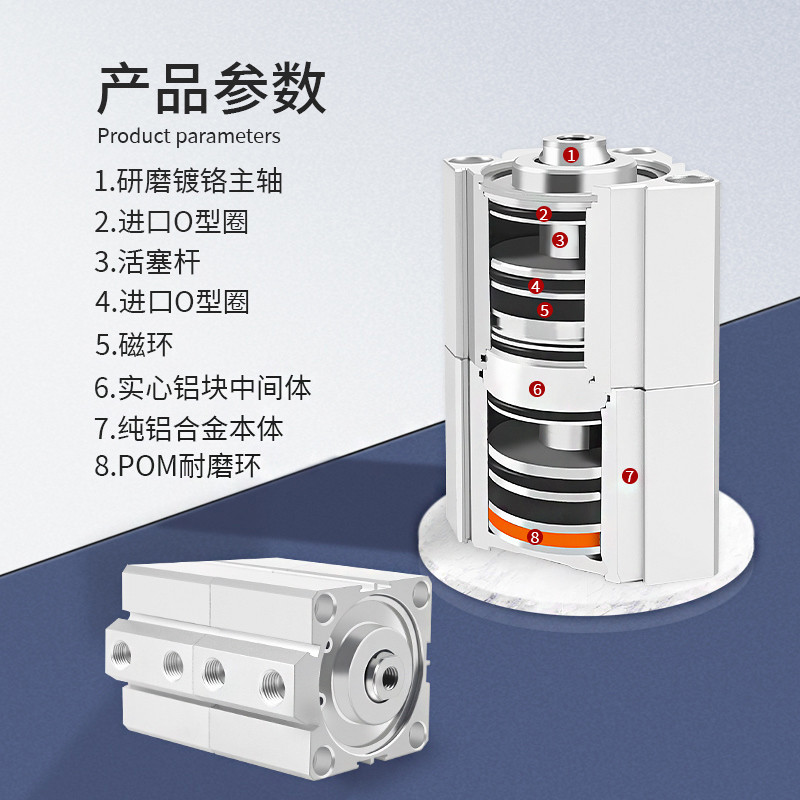 产品参数
Product parameters

1.研磨镀铬主轴
2.进口O型圈
3.活塞杆
4.进口O型圈
5.磁环
6.实心铝块中间体
7.纯铝合金本体
8.POM耐磨环

1
2
3
4
5
6
7
8