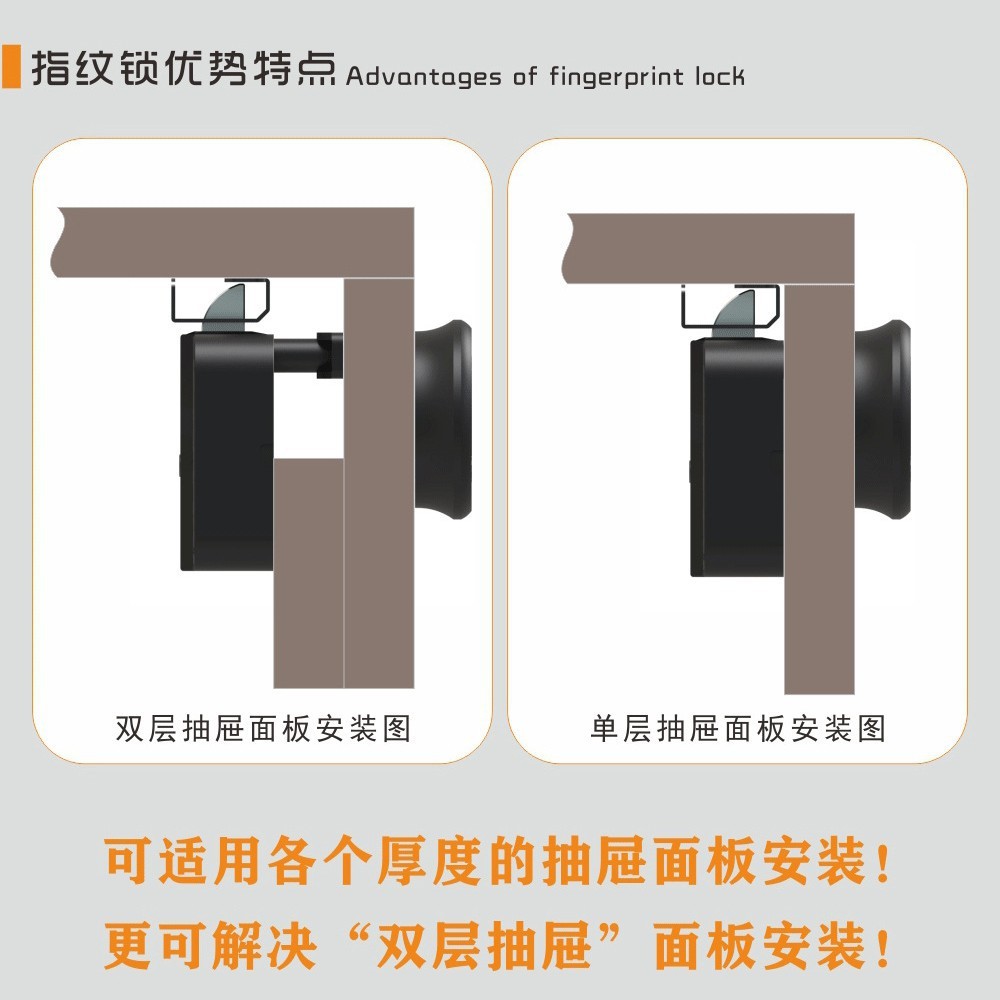 指纹锁优势特点 Advantages of fingerprint lock

双层抽屉面板安装图

单层抽屉面板安装图

可适用各个厚度的抽屉面板安装！
更可解决“双层抽屉”面板安装！