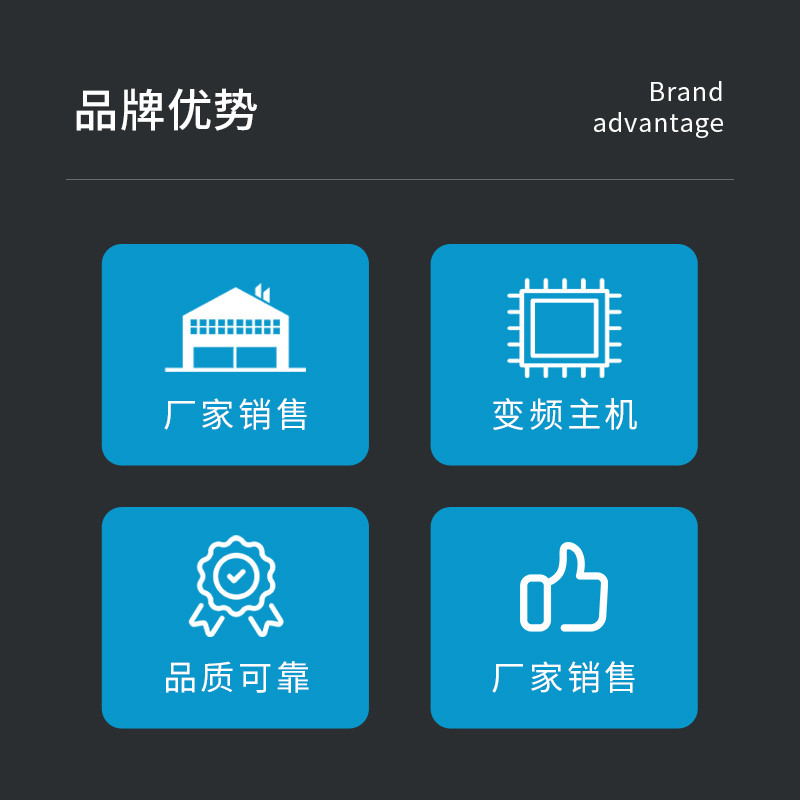 品牌优势

Brand
advantage

厂家销售

变频主机

品质可靠

厂家销售