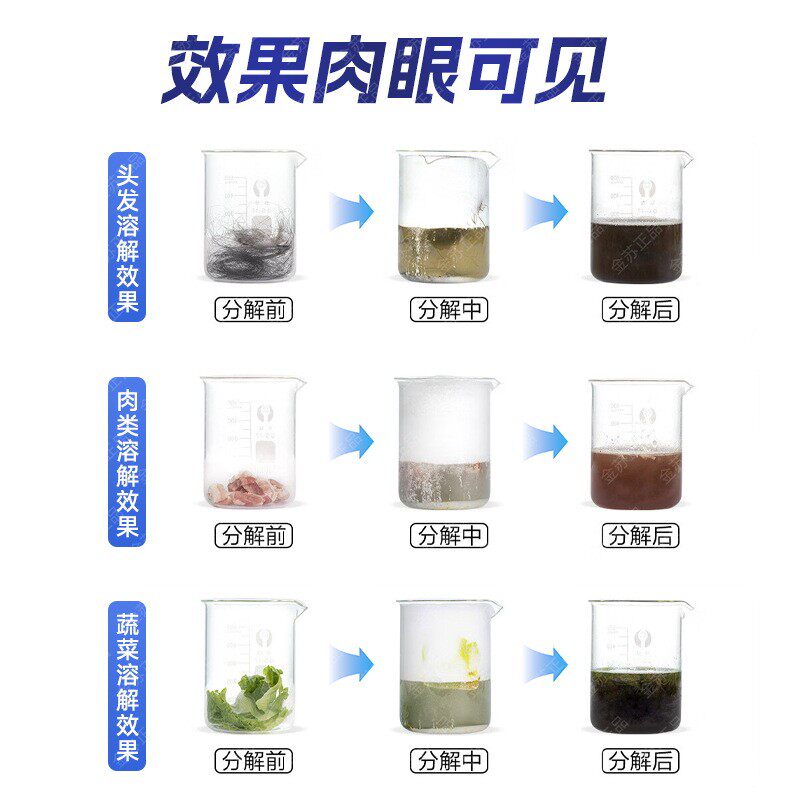 效果肉眼可见

头发溶解效果
分解前
分解中
分解后

肉类溶解效果
分解前
分解中
分解后

蔬菜溶解效果
分解前
分解中
分解后