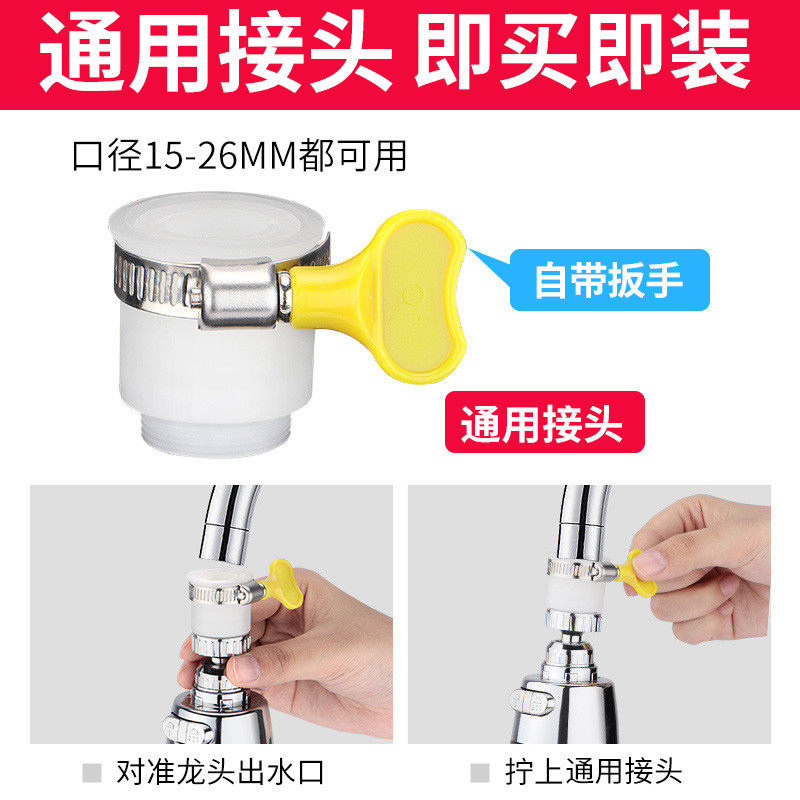 通用接头 即买即装

口径15-26MM都可用

自带扳手

通用接头

对准龙头出水口

拧上通用接头