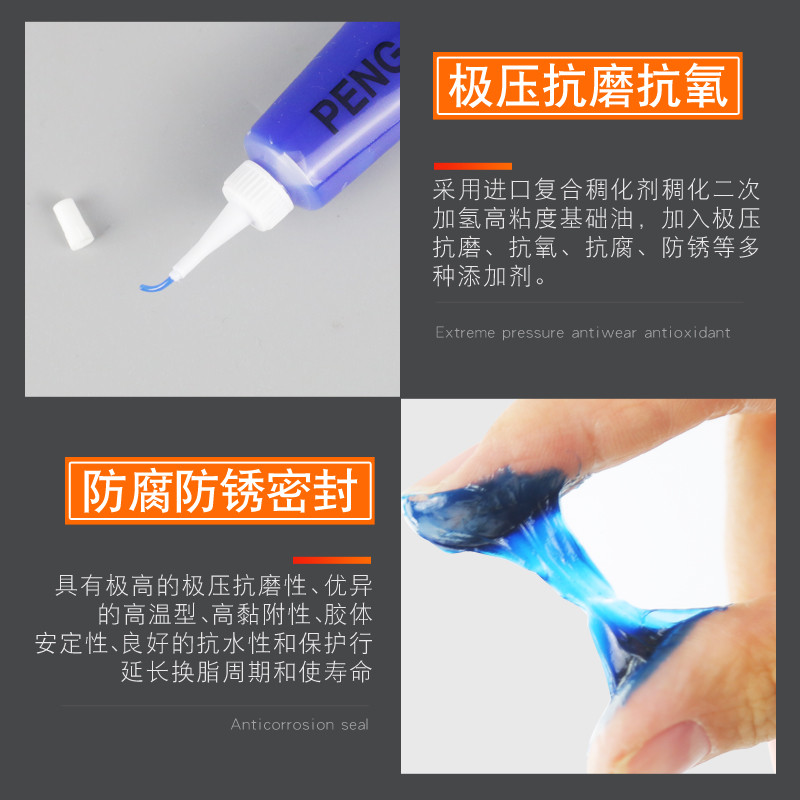 PENG

极压抗磨抗氧

采用进口复合稠化剂稠化二次加氢高粘度基础油，加入极压抗磨、抗氧、抗腐、防锈等多种添加剂。

Extreme pressure antiwear antioxidant

防腐防锈密封

具有极高的极压抗磨性、优异的高温型、高黏附性、胶体安定性、良好的抗水性和保护行延长换脂周期和使寿命

Anticorrosion seal