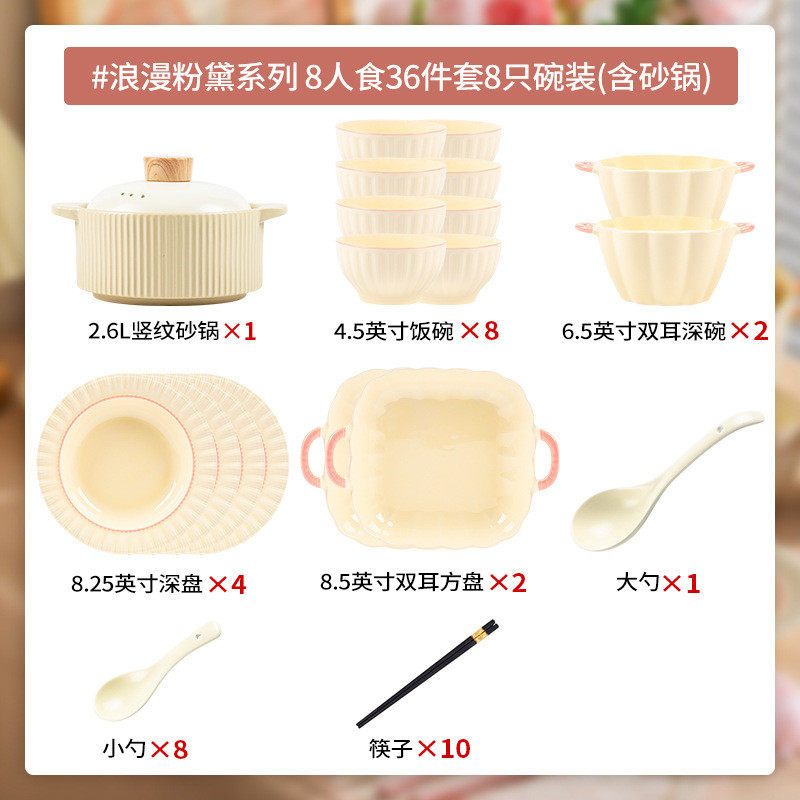 #浪漫粉黛系列 8人食36件套8只碗装(含砂锅)

2.6L竖纹砂锅 ×1

4.5英寸饭碗 ×8

6.5英寸双耳深碗 ×2

8.25英寸深盘 ×4

8.5英寸双耳方盘 ×2

大勺 ×1

小勺 ×8

筷子 ×10