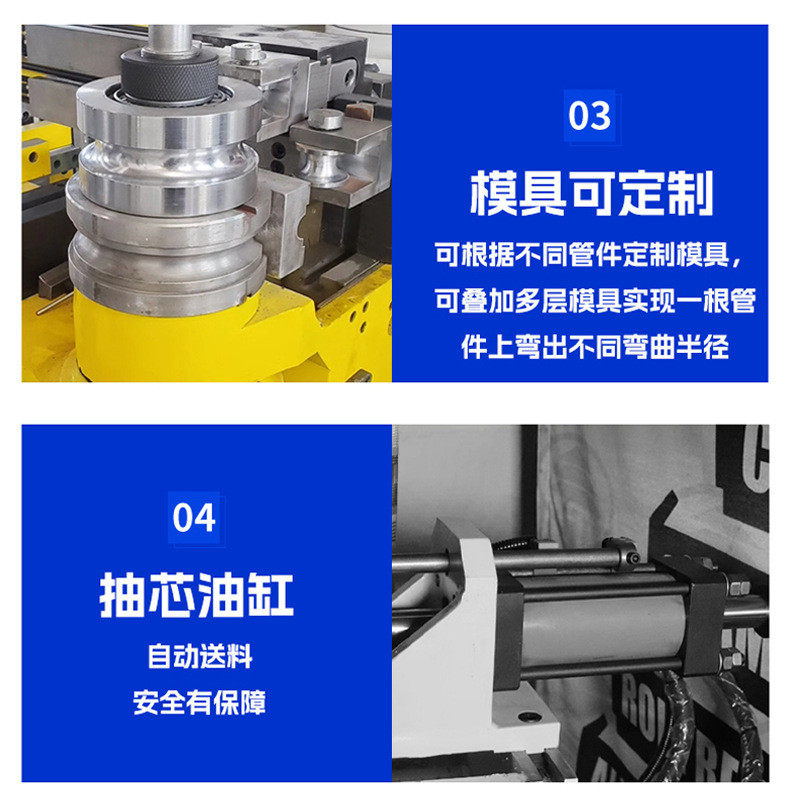 03

模具可定制

可根据不同管件定制模具，可叠加多层模具实现一根管件上弯出不同弯曲半径

04

抽芯油缸

自动送料

安全有保障